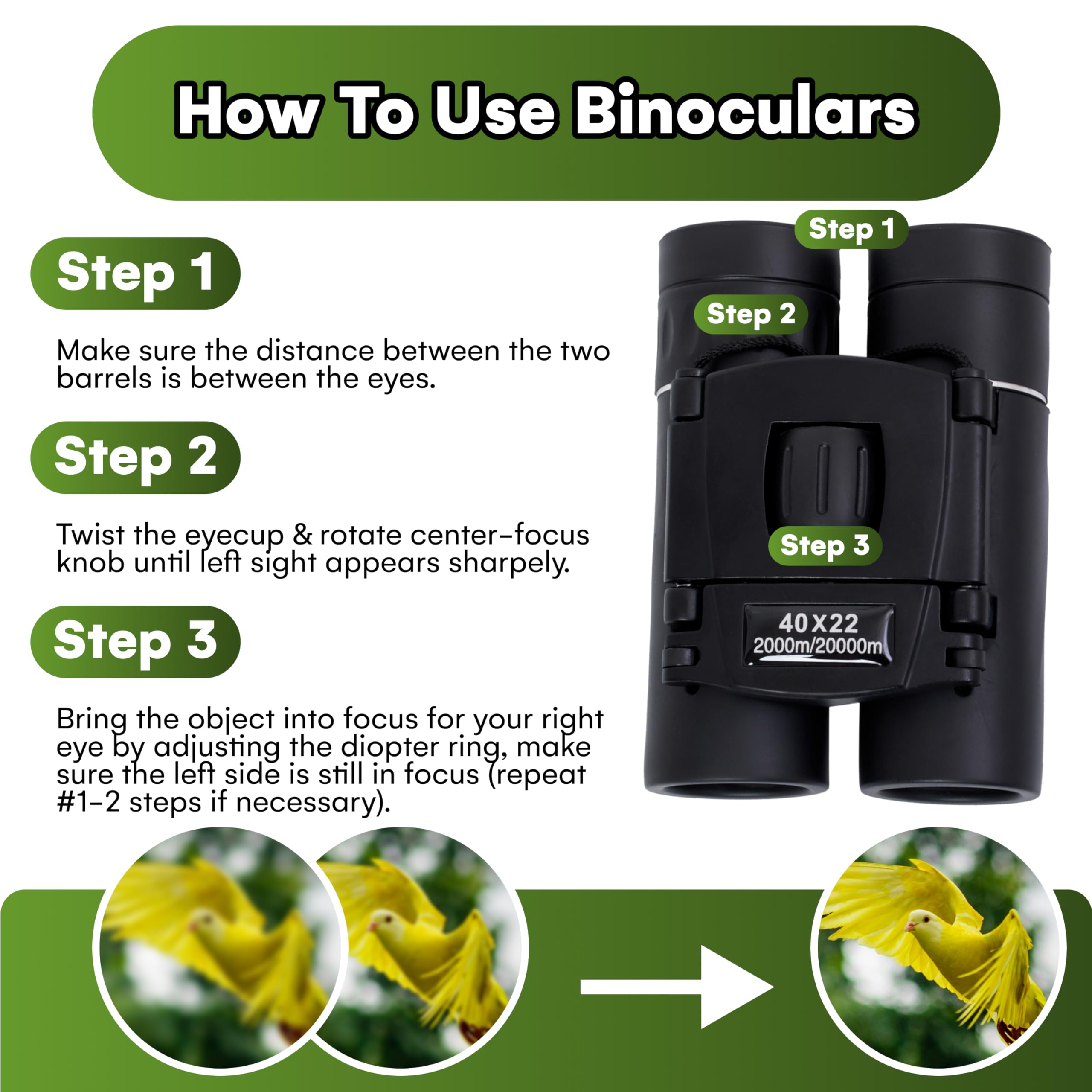 How To Use Binoculars

Step 1

Make sure the distance between the two barrels is between the eyes.

Step 2

Twist the eyecup & rotate center-focus knob until left sight appears sharpely.

Step 3

Bring the object into focus for your right eye by adjusting the diopter ring, make sure the left side is still in focus (repeat #1-2 steps if necessary).

Step 1

Step 2

Step 3

40X22
2000m/20000m