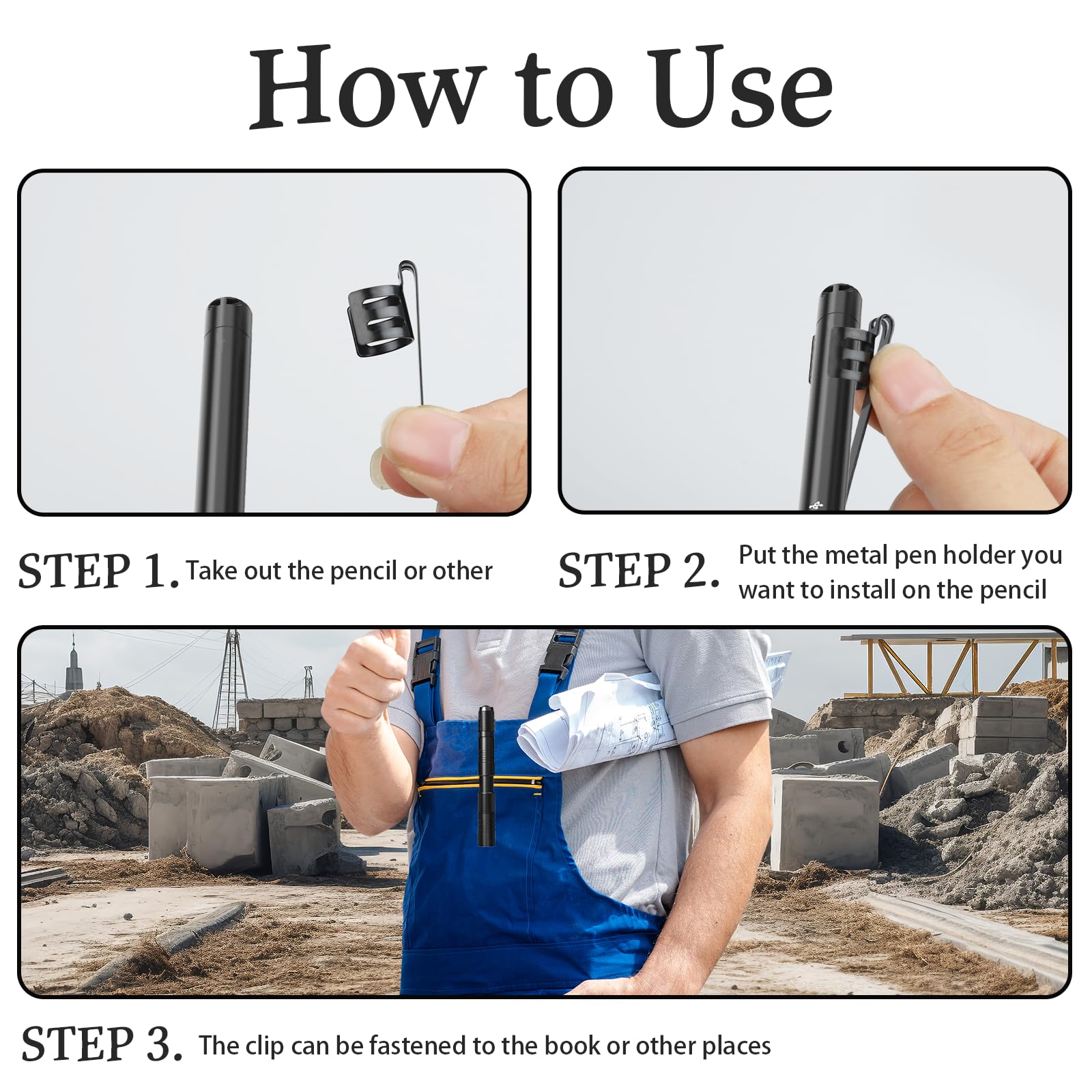 How to Use

STEP 1. Take out the pencil or other

STEP 2. Put the metal pen holder you want to install on the pencil

STEP 3. The clip can be fastened to the book or other places