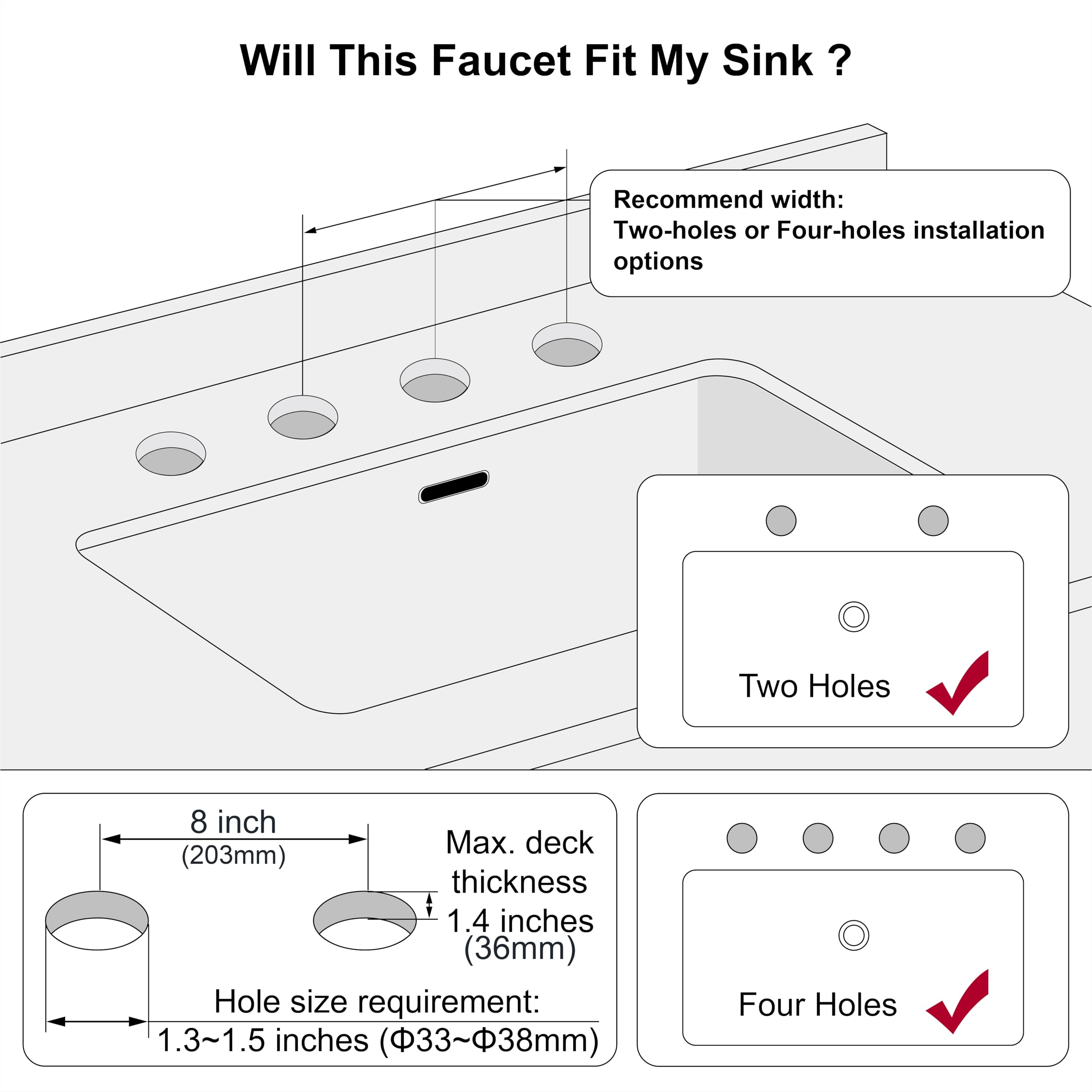 Will This Faucet Fit My Sink ?

Recommend width:
Two-holes or Four-holes installation options

Two Holes

8 inch
(203mm)

Max. deck thickness
1.4 inches
(36mm)

Hole size requirement:
1.3~1.5 inches (Φ33~Φ38mm)

Four Holes