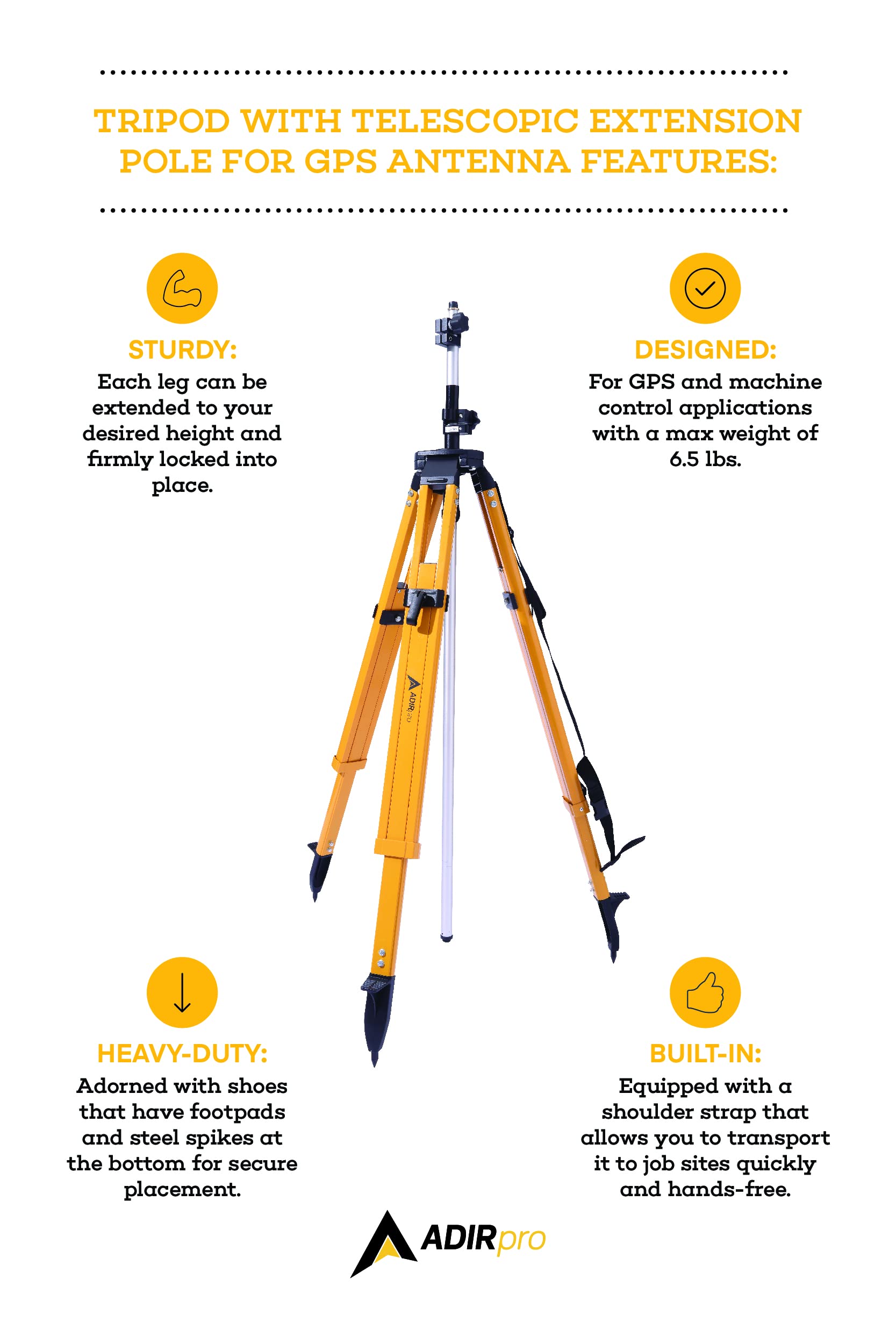 TRIPOD WITH TELESCOPIC EXTENSION POLE FOR GPS ANTENNA FEATURES:

STURDY:
Each leg can be extended to your desired height and firmly locked into place.

DESIGNED:
For GPS and machine control applications with a max weight of 6.5 lbs.

ADIRpro

HEAVY-DUTY:
Adorned with shoes that have footpads and steel spikes at the bottom for secure placement.

BUILT-IN:
Equipped with a shoulder strap that allows you to transport it to job sites quickly and hands-free.

ADIRpro