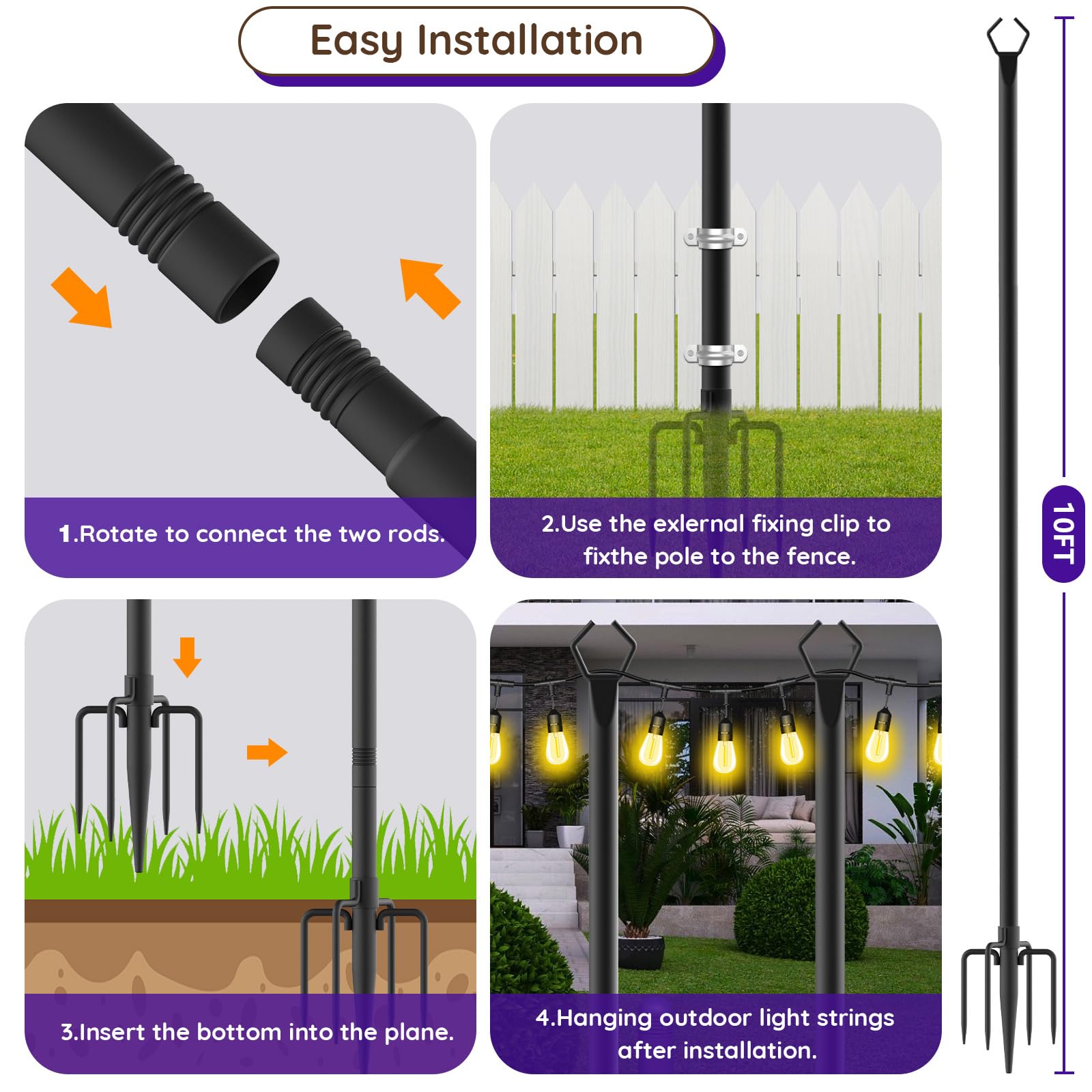 Easy Installation

1.Rotate to connect the two rods.

2.Use the exlernal fixing clip to fixthe pole to the fence.

3.Insert the bottom into the plane.

4.Hanging outdoor light strings after installation.

10FT