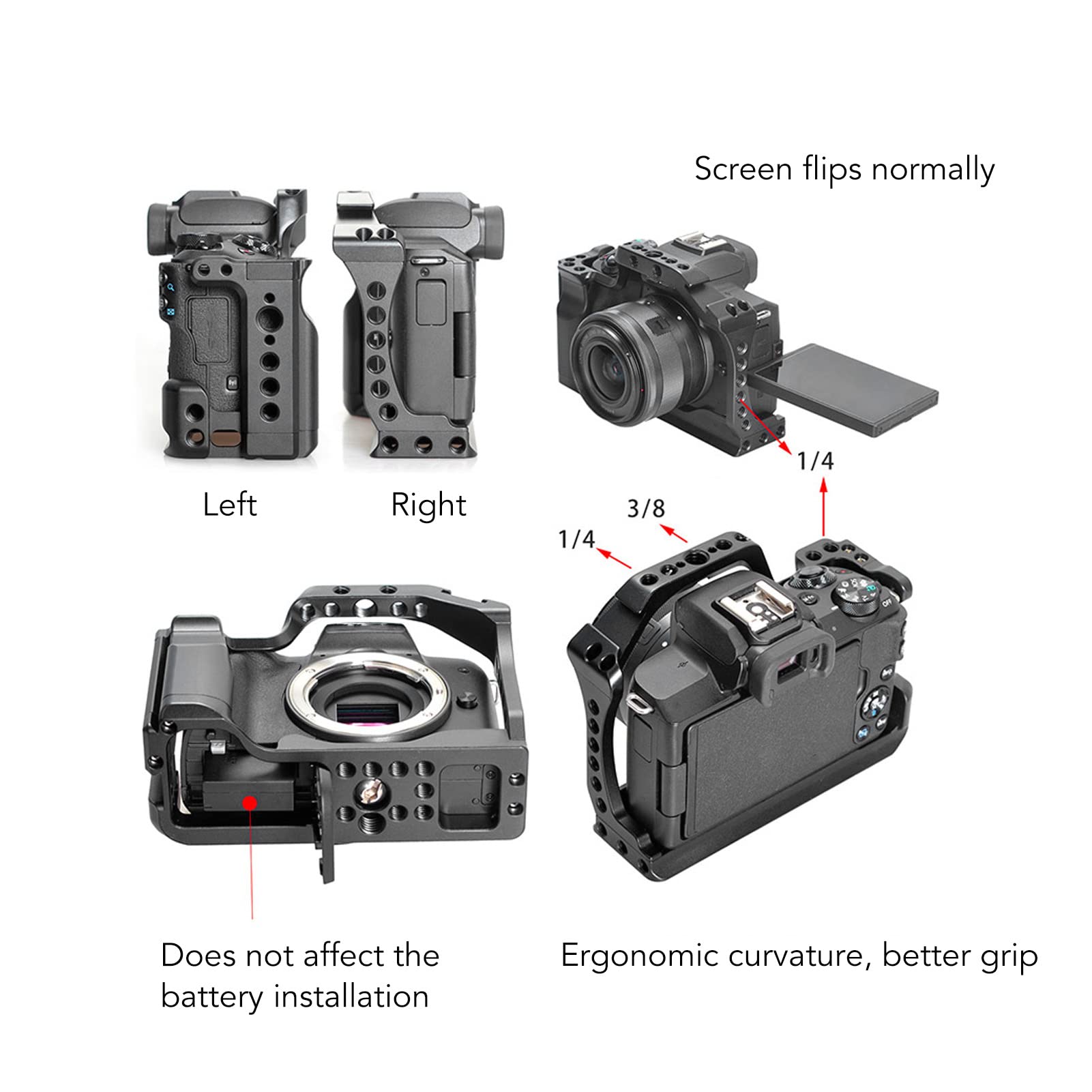 Screen flips normally

Left

Right

1/4

3/8

1/4

Does not affect the battery installation

Ergonomic curvature, better grip