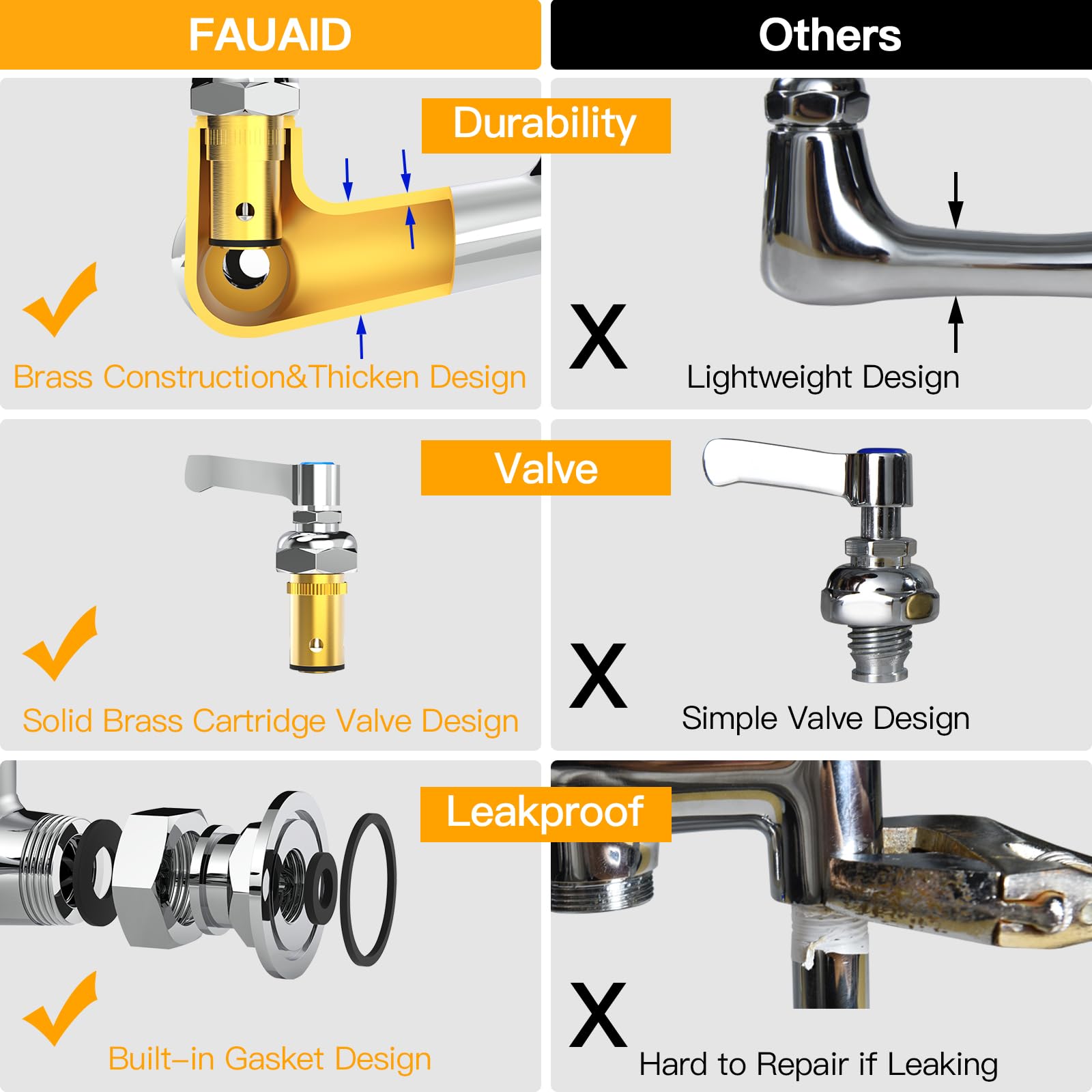 FAUAID

Others

Durability

Brass Construction&Thicken Design

X

Lightweight Design

Valve

Solid Brass Cartridge Valve Design

X

Simple Valve Design

Leakproof

Built-in Gasket Design

X

Hard to Repair if Leaking