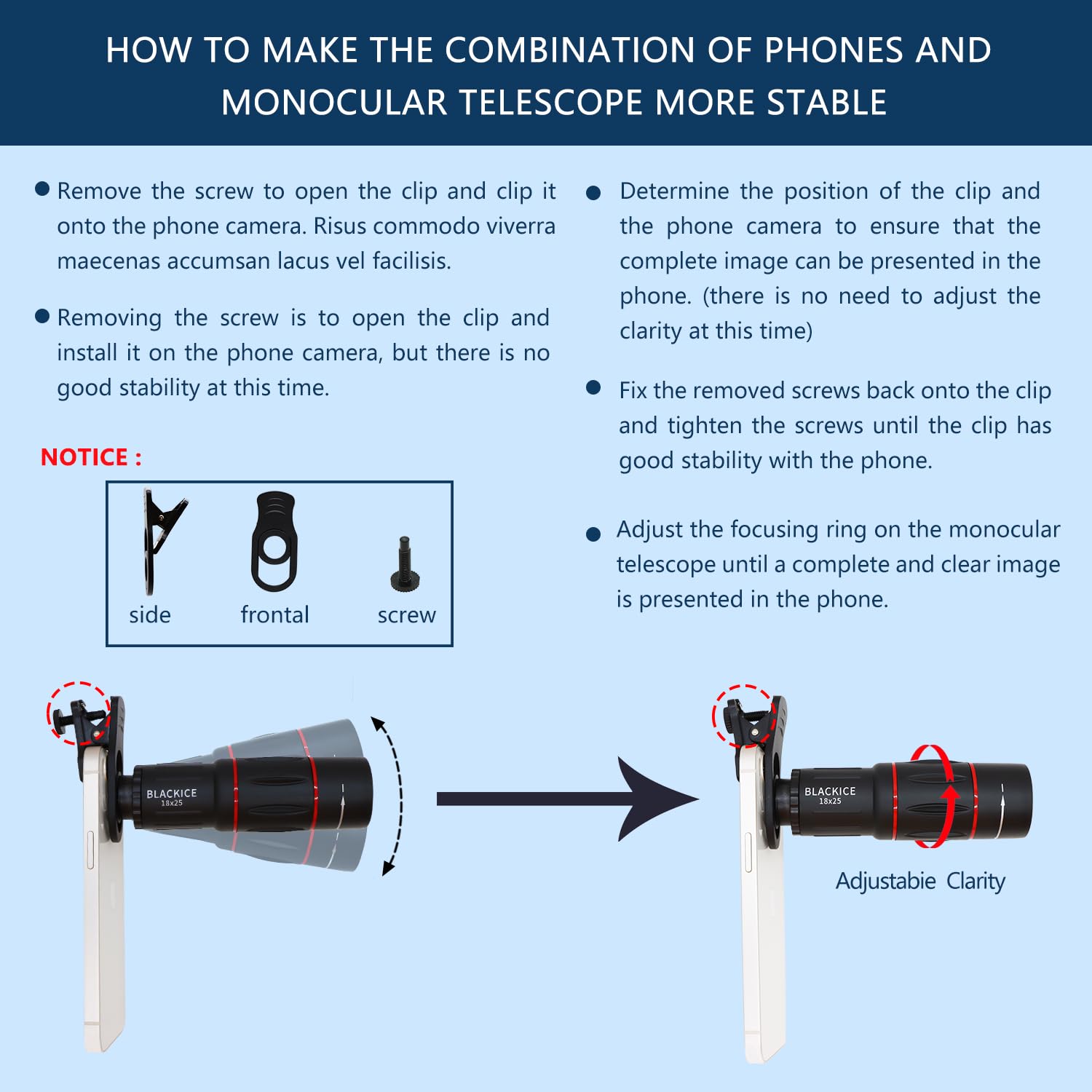 HOW TO MAKE THE COMBINATION OF PHONES AND MONOCULAR TELESCOPE MORE STABLE

● Remove the screw to open the clip and clip it onto the phone camera. Risus commodo viverra maecenas accumsan lacus vel facilisis.

● Removing the screw is to open the clip and install it on the phone camera, but there is no good stability at this time.

NOTICE :

side

frontal

screw

● Determine the position of the clip and the phone camera to ensure that the complete image can be presented in the phone. (there is no need to adjust the clarity at this time)

● Fix the removed screws back onto the clip and tighten the screws until the clip has good stability with the phone.

● Adjust the focusing ring on the monocular telescope until a complete and clear image is presented in the phone.

BLACKICE
18x25

BLACKICE
18x25

Adjustabie Clarity