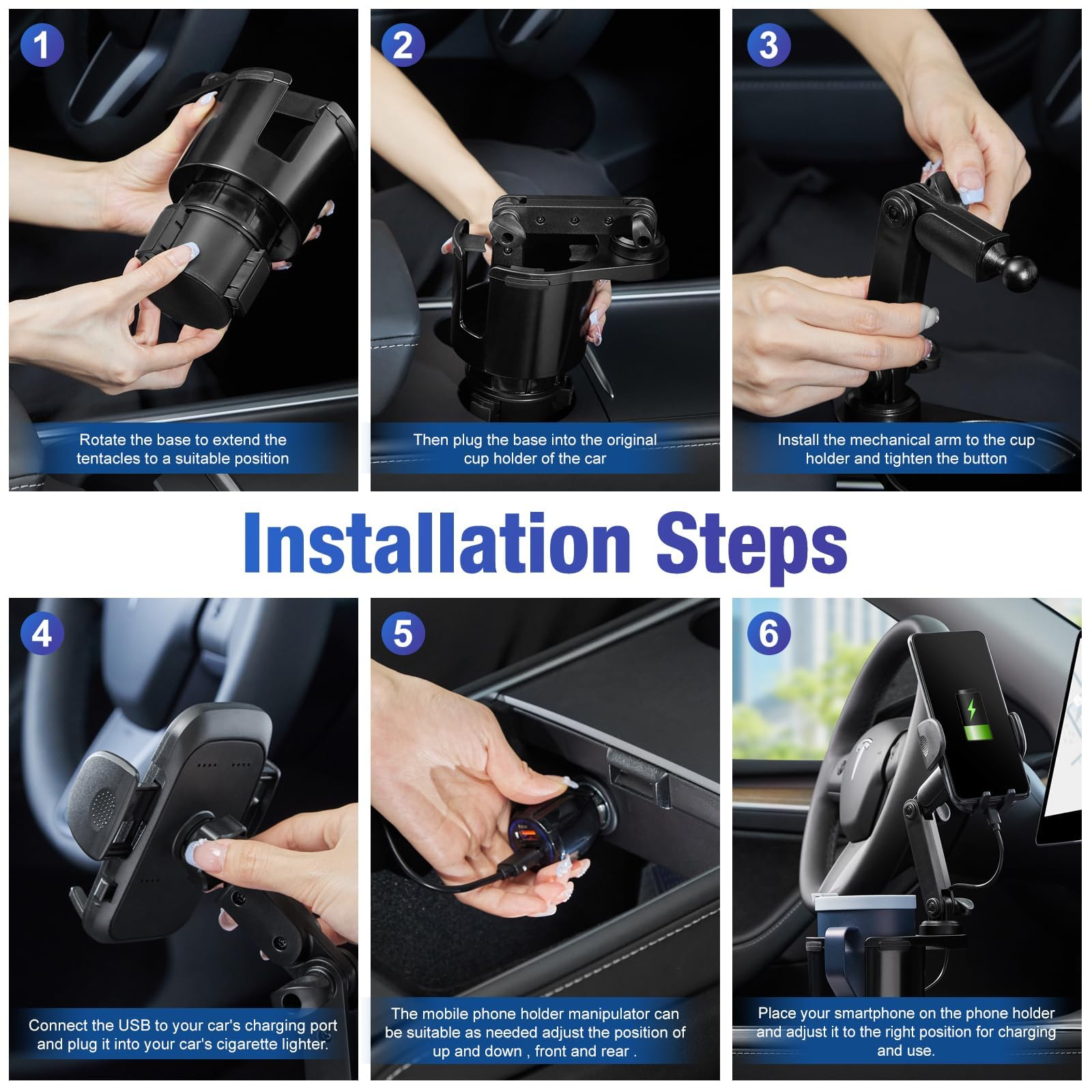 1

Rotate the base to extend the tentacles to a suitable position

2

Then plug the base into the original cup holder of the car

3

Install the mechanical arm to the cup holder and tighten the button

Installation Steps

4

Connect the USB to your car's charging port and plug it into your car's cigarette lighter.

5

The mobile phone holder manipulator can be suitable as needed adjust the position of up and down , front and rear .

6

Place your smartphone on the phone holder and adjust it to the right position for charging and use.