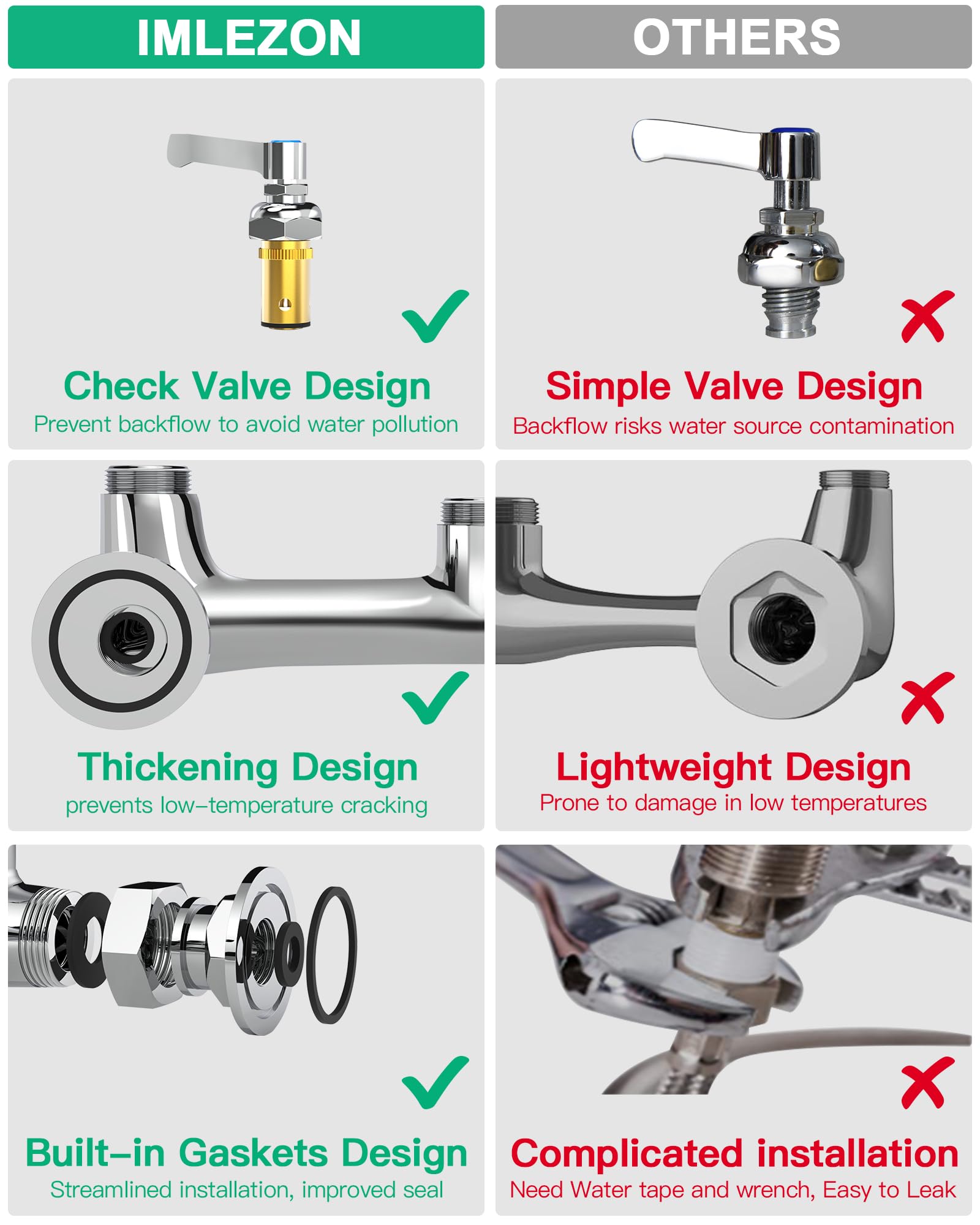 IMLEZON

Check Valve Design
Prevent backflow to avoid water pollution

Thickening Design
prevents low–temperature cracking

Built–in Gaskets Design
Streamlined installation, improved seal

OTHERS

Simple Valve Design
Backflow risks water source contamination

Lightweight Design
Prone to damage in low temperatures

Complicated installation
Need Water tape and wrench, Easy to Leak