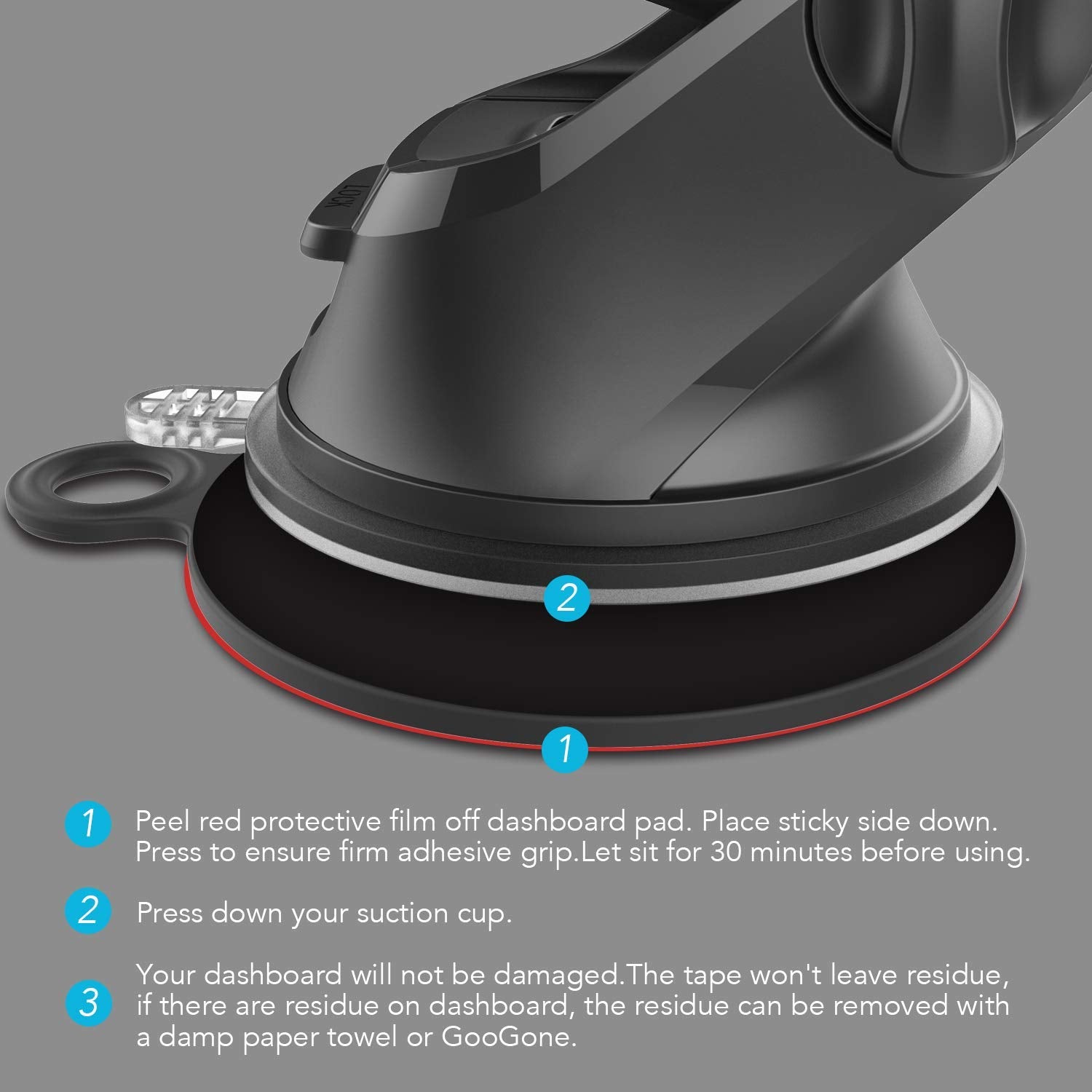 LOCK

2

1

1 Peel red protective film off dashboard pad. Place sticky side down. Press to ensure firm adhesive grip.Let sit for 30 minutes before using.

2 Press down your suction cup.

3 Your dashboard will not be damaged.The tape won't leave residue, if there are residue on dashboard, the residue can be removed with a damp paper towel or GooGone.