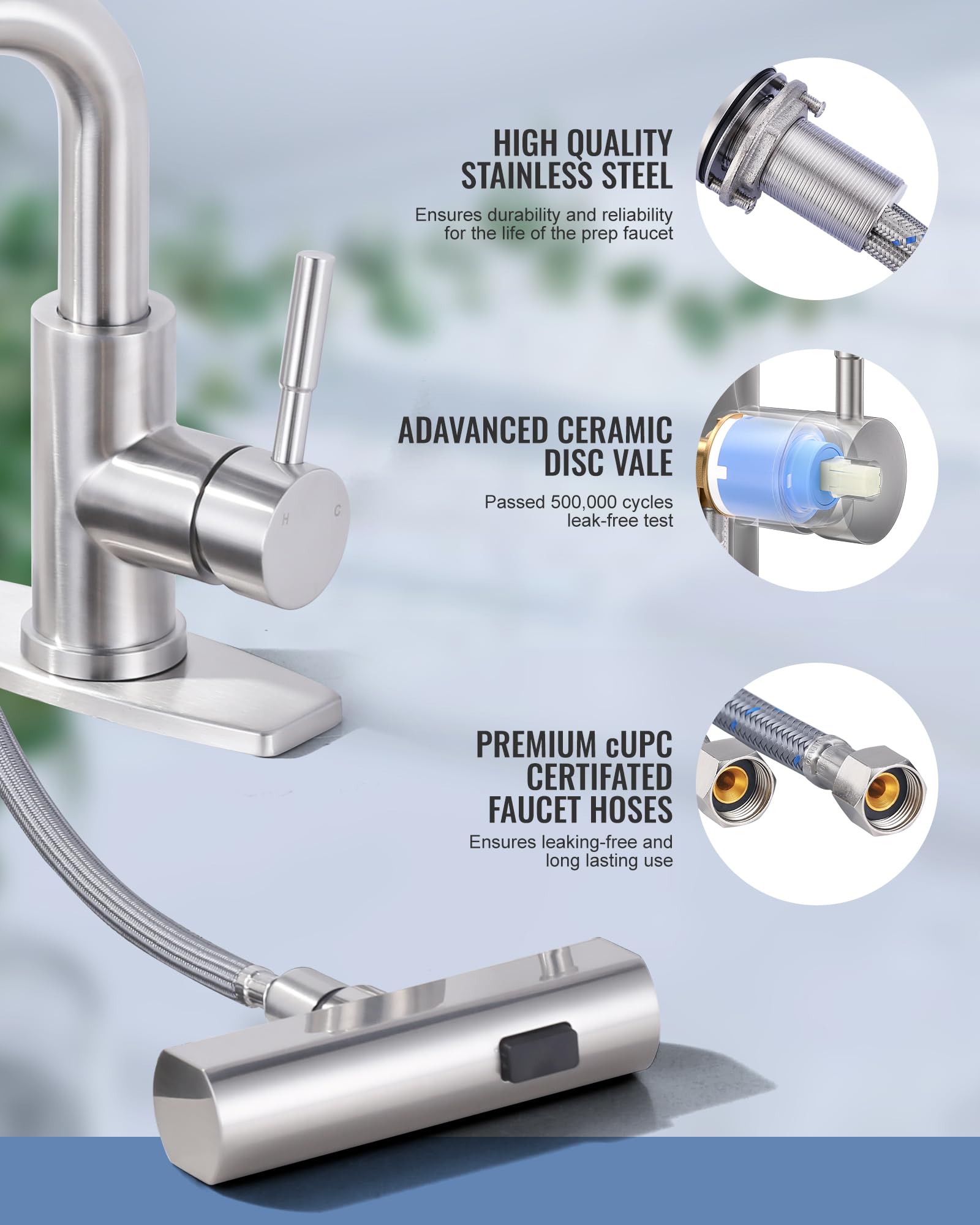 HIGH QUALITY STAINLESS STEEL

Ensures durability and reliability for the life of the prep faucet

H C

ADAVANCED CERAMIC DISC VALE

Passed 500,000 cycles leak-free test

PREMIUM cUPC CERTIFATED FAUCET HOSES

Ensures leaking-free and long lasting use