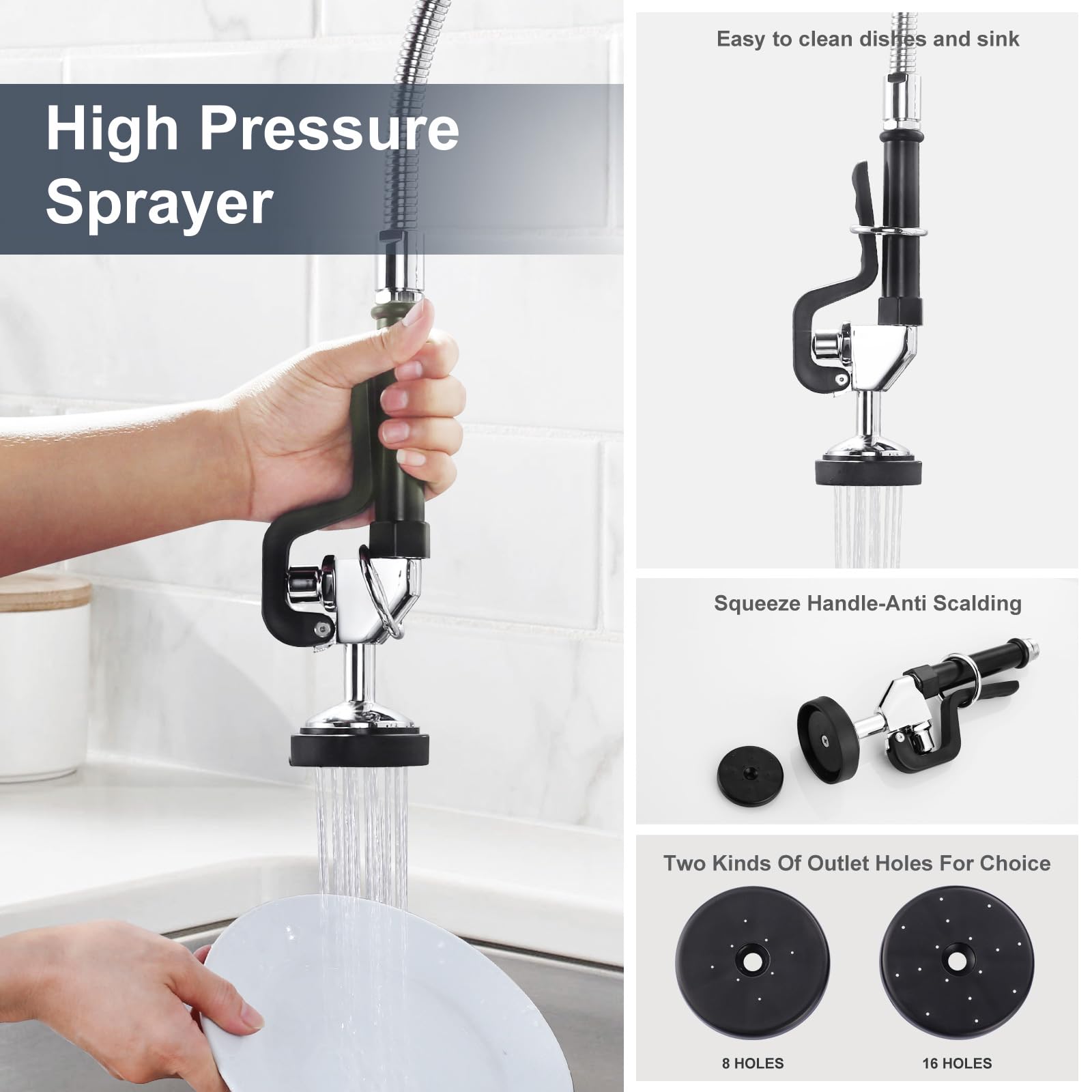 High Pressure Sprayer

Easy to clean dishes and sink

Squeeze Handle-Anti Scalding

Two Kinds Of Outlet Holes For Choice

8 HOLES

16 HOLES