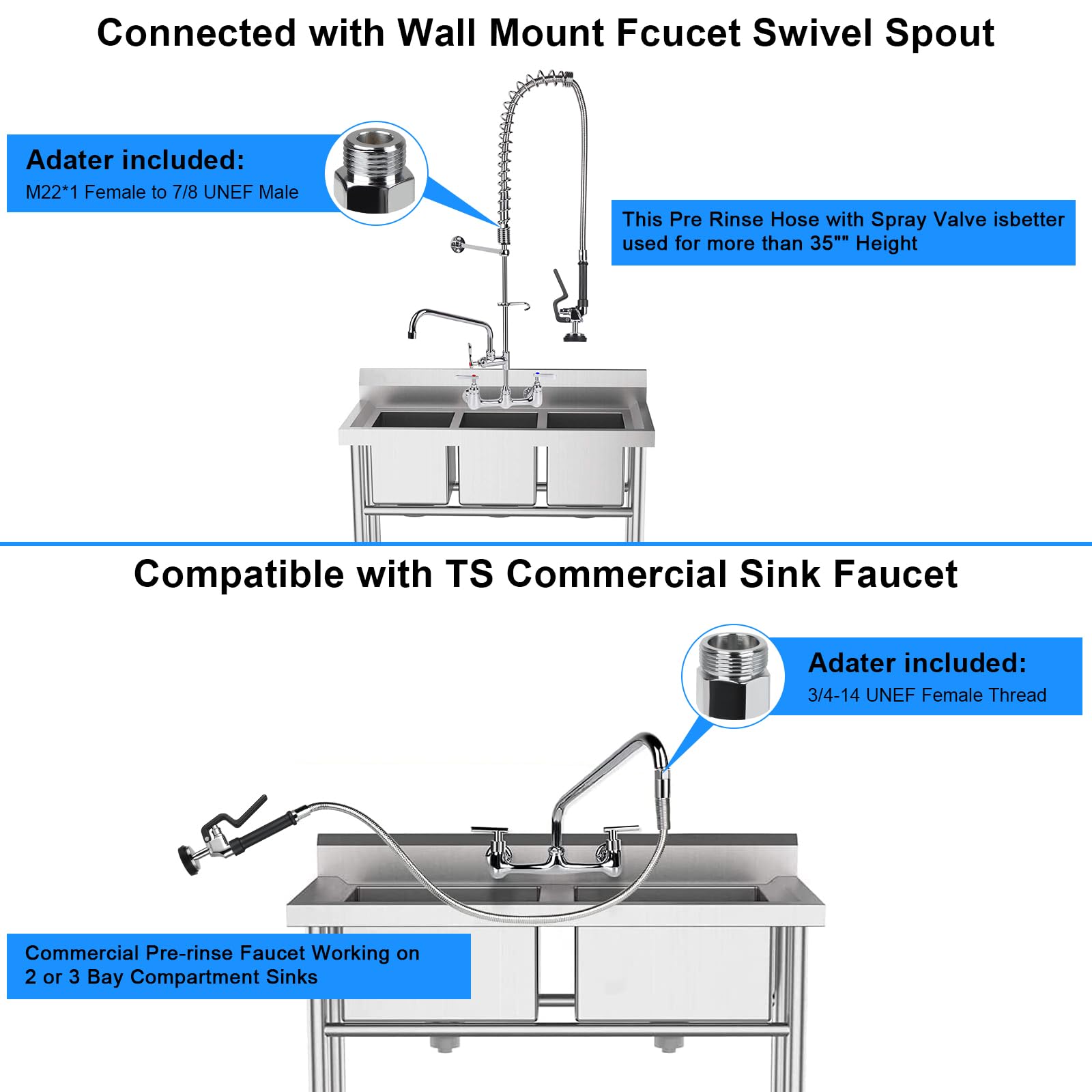 Connected with Wall Mount Fcucet Swivel Spout

Adater included:
M22*1 Female to 7/8 UNEF Male

This Pre Rinse Hose with Spray Valve isbetter used for more than 35"" Height

Compatible with TS Commercial Sink Faucet

Adater included:
3/4-14 UNEF Female Thread

Commercial Pre-rinse Faucet Working on 2 or 3 Bay Compartment Sinks