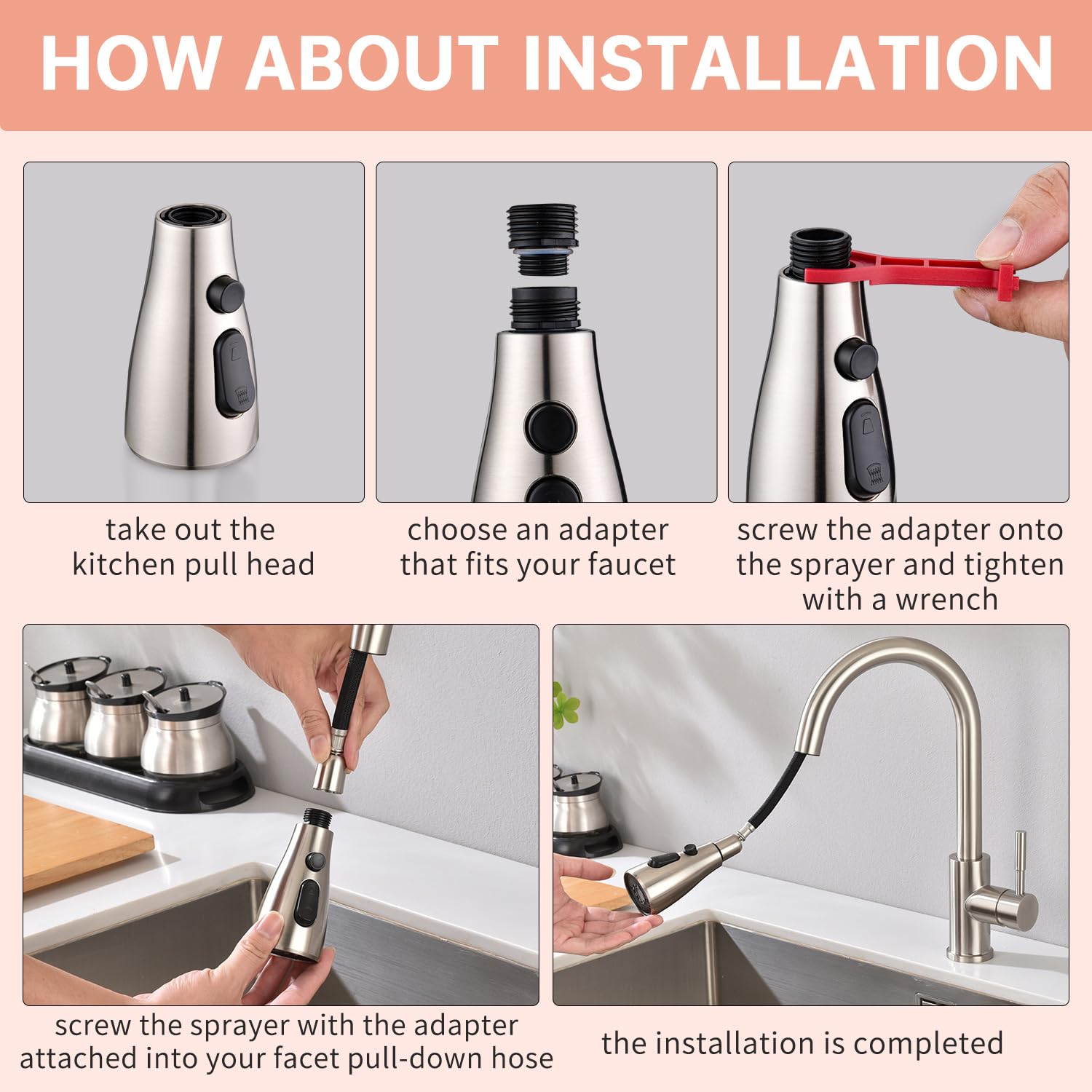 HOW ABOUT INSTALLATION

take out the kitchen pull head

choose an adapter that fits your faucet

screw the adapter onto the sprayer and tighten with a wrench

screw the sprayer with the adapter attached into your facet pull-down hose

the installation is completed