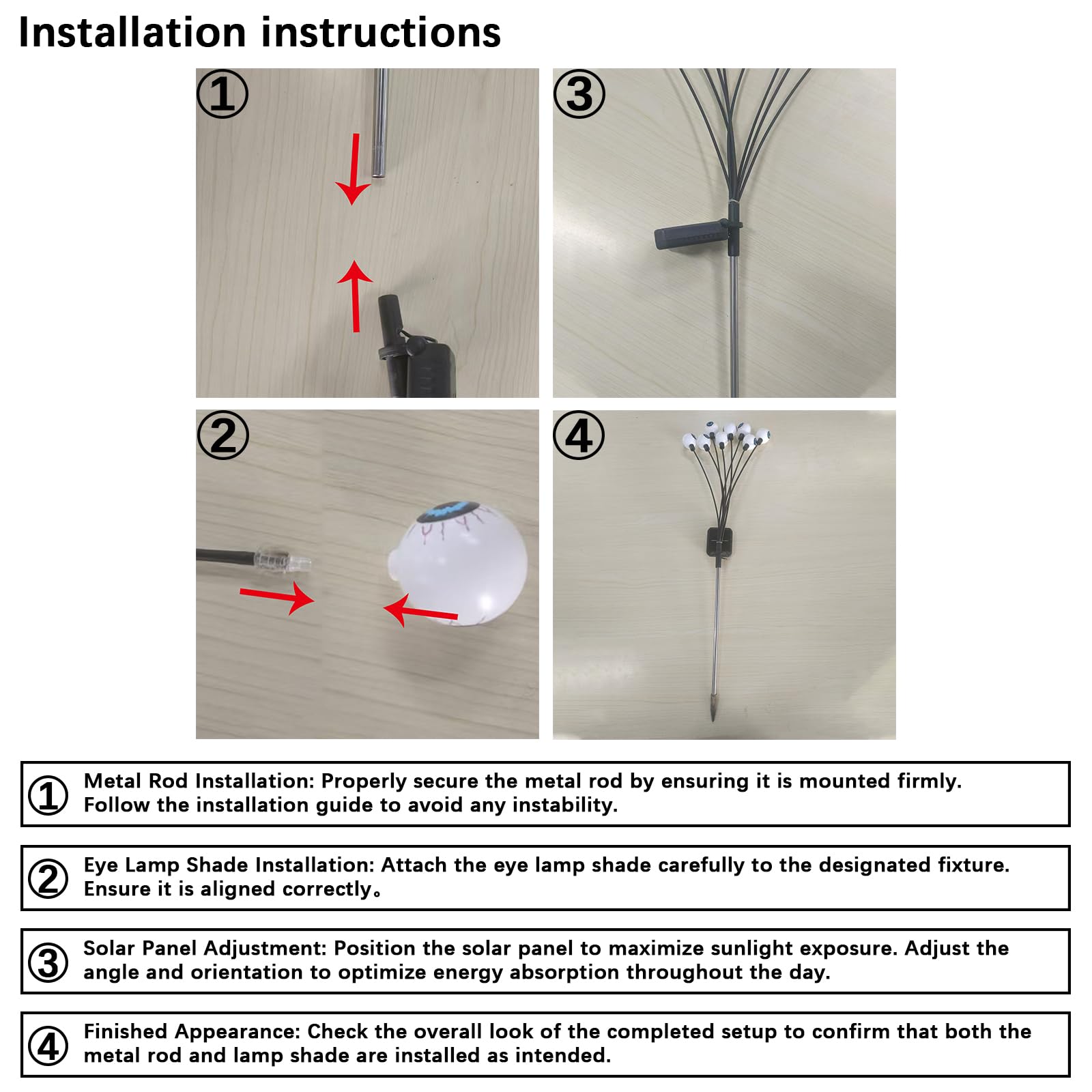 Installation instructions

①

③

②

④

① Metal Rod Installation: Properly secure the metal rod by ensuring it is mounted firmly. Follow the installation guide to avoid any instability.

② Eye Lamp Shade Installation: Attach the eye lamp shade carefully to the designated fixture. Ensure it is aligned correctly。

③ Solar Panel Adjustment: Position the solar panel to maximize sunlight exposure. Adjust the angle and orientation to optimize energy absorption throughout the day.

④ Finished Appearance: Check the overall look of the completed setup to confirm that both the metal rod and lamp shade are installed as intended.