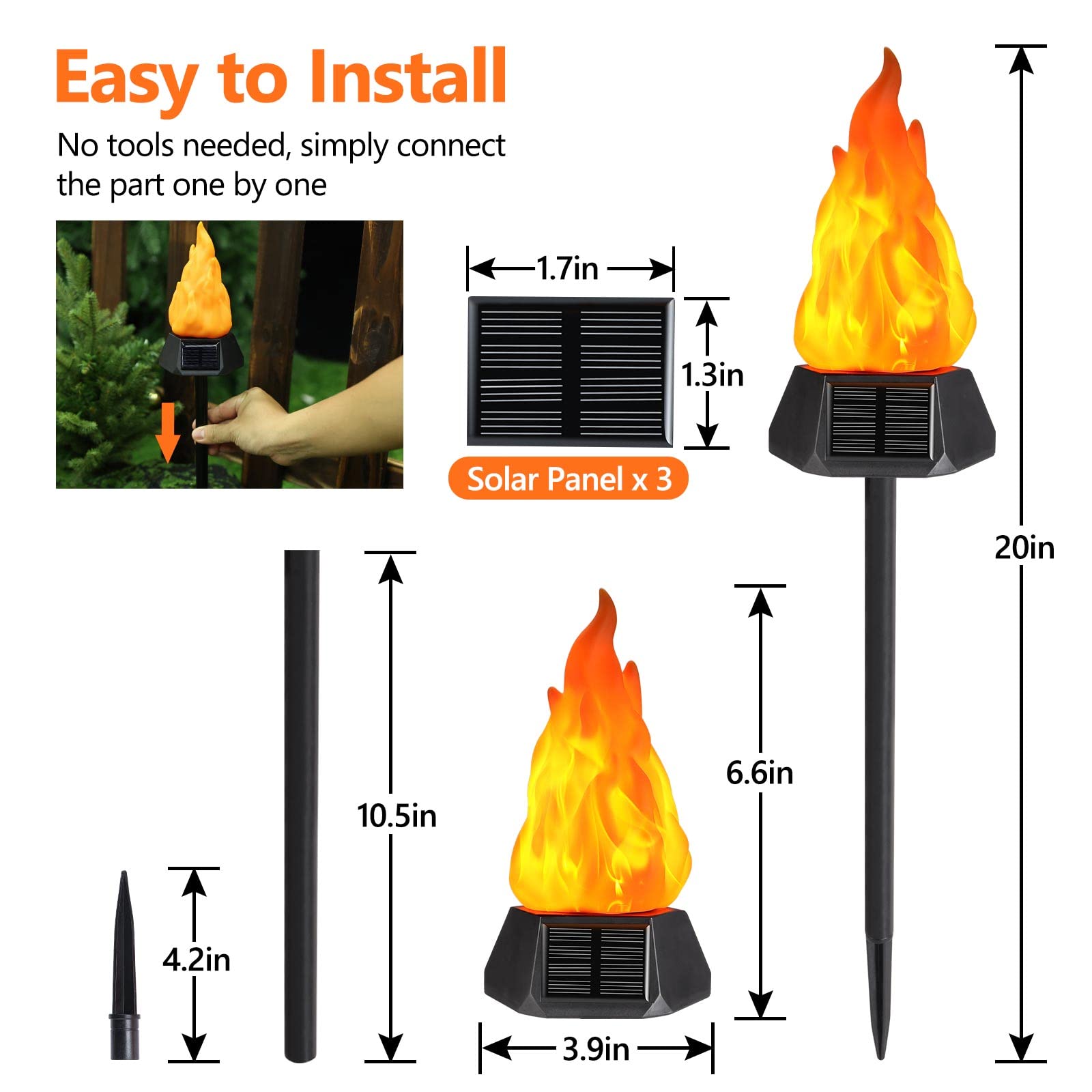 Easy to Install

No tools needed, simply connect the part one by one

1.7in

1.3in

Solar Panel x 3

20in

10.5in

6.6in

4.2in

3.9in