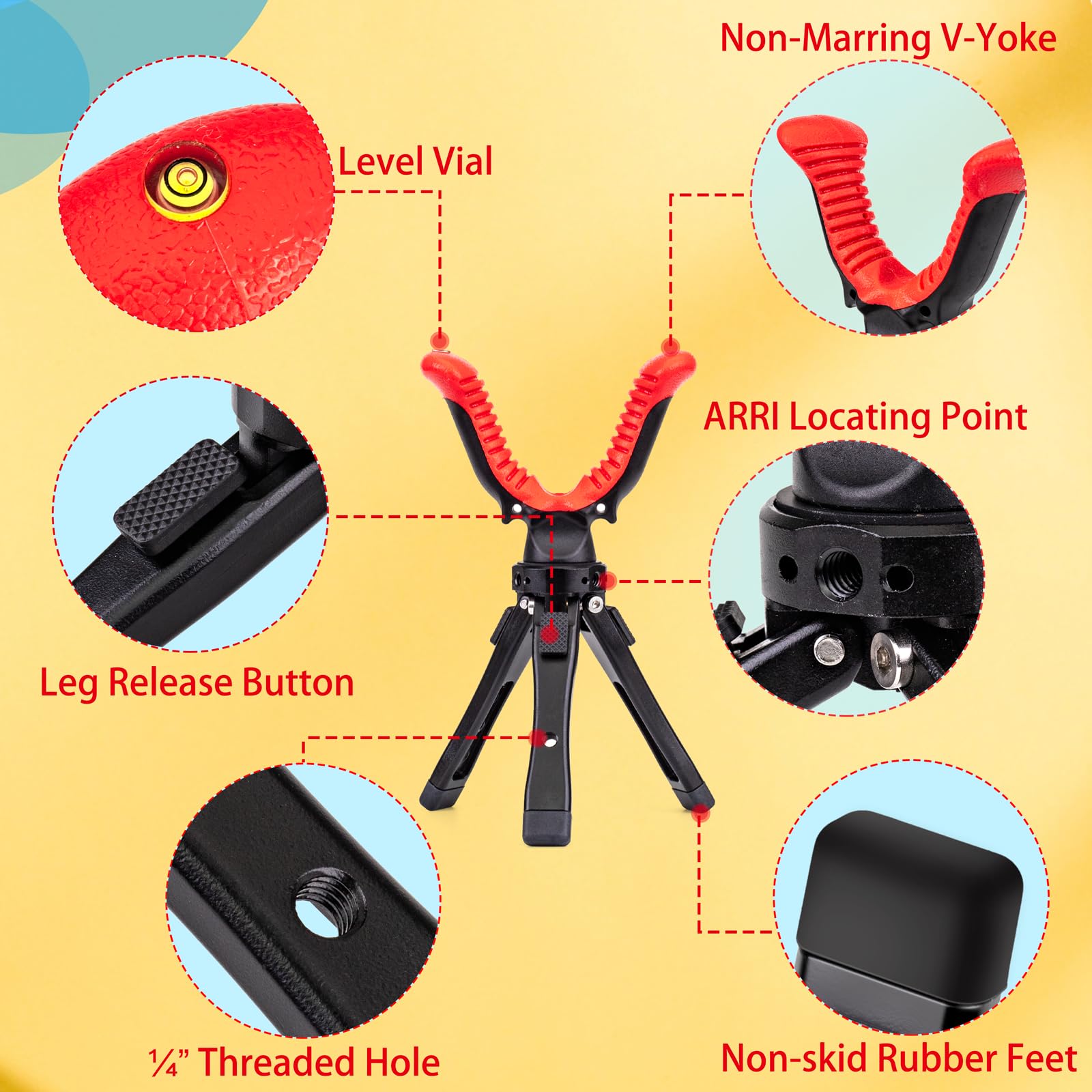 Non-Marring V-Yoke

Level Vial

ARRI Locating Point

Leg Release Button

¼” Threaded Hole

Non-skid Rubber Feet