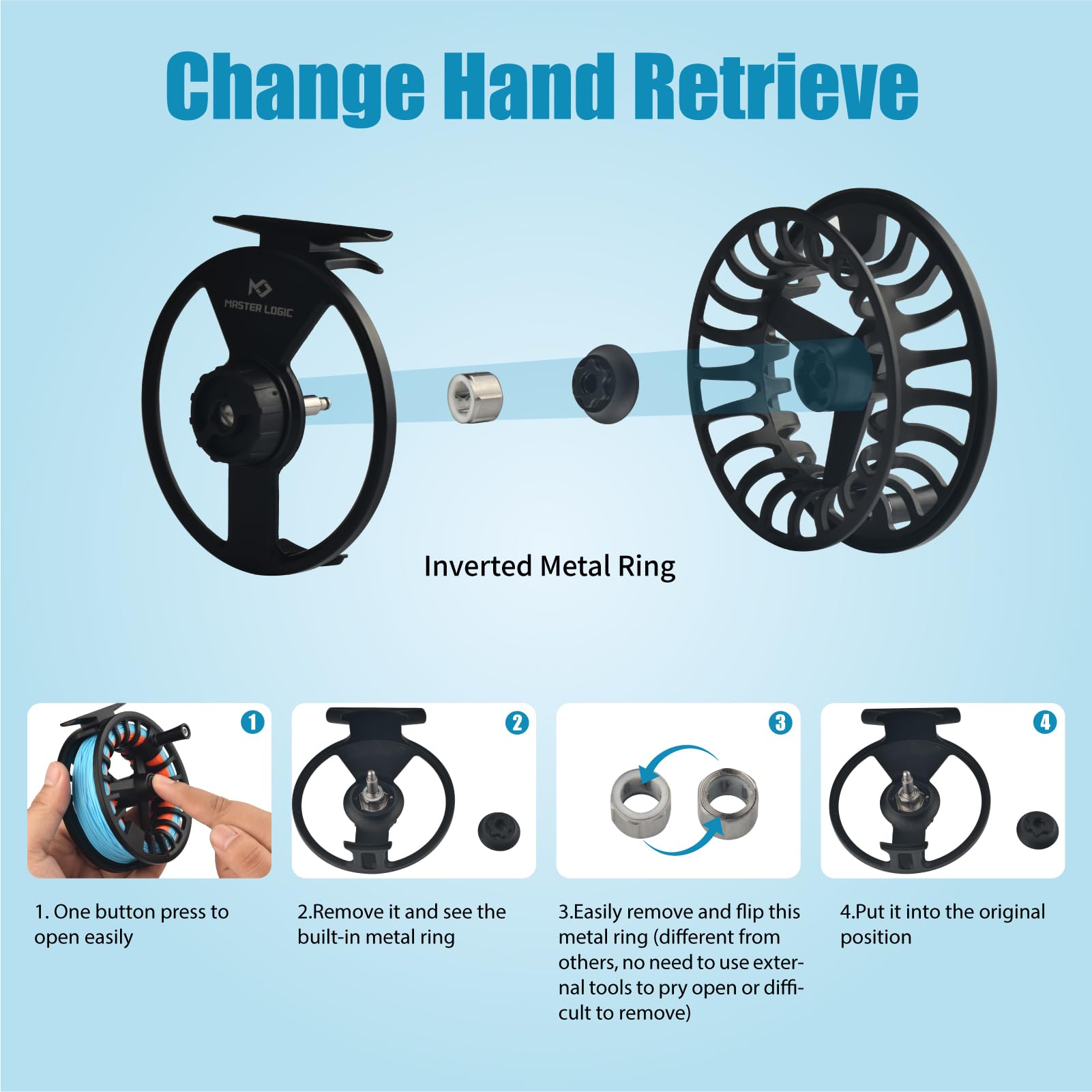 Change Hand Retrieve

MASTER LOGIC

Inverted Metal Ring

1

2

3

4

1. One button press to open easily

2.Remove it and see the built-in metal ring

3.Easily remove and flip this metal ring (different from others, no need to use external tools to pry open or difficult to remove)

4.Put it into the original position