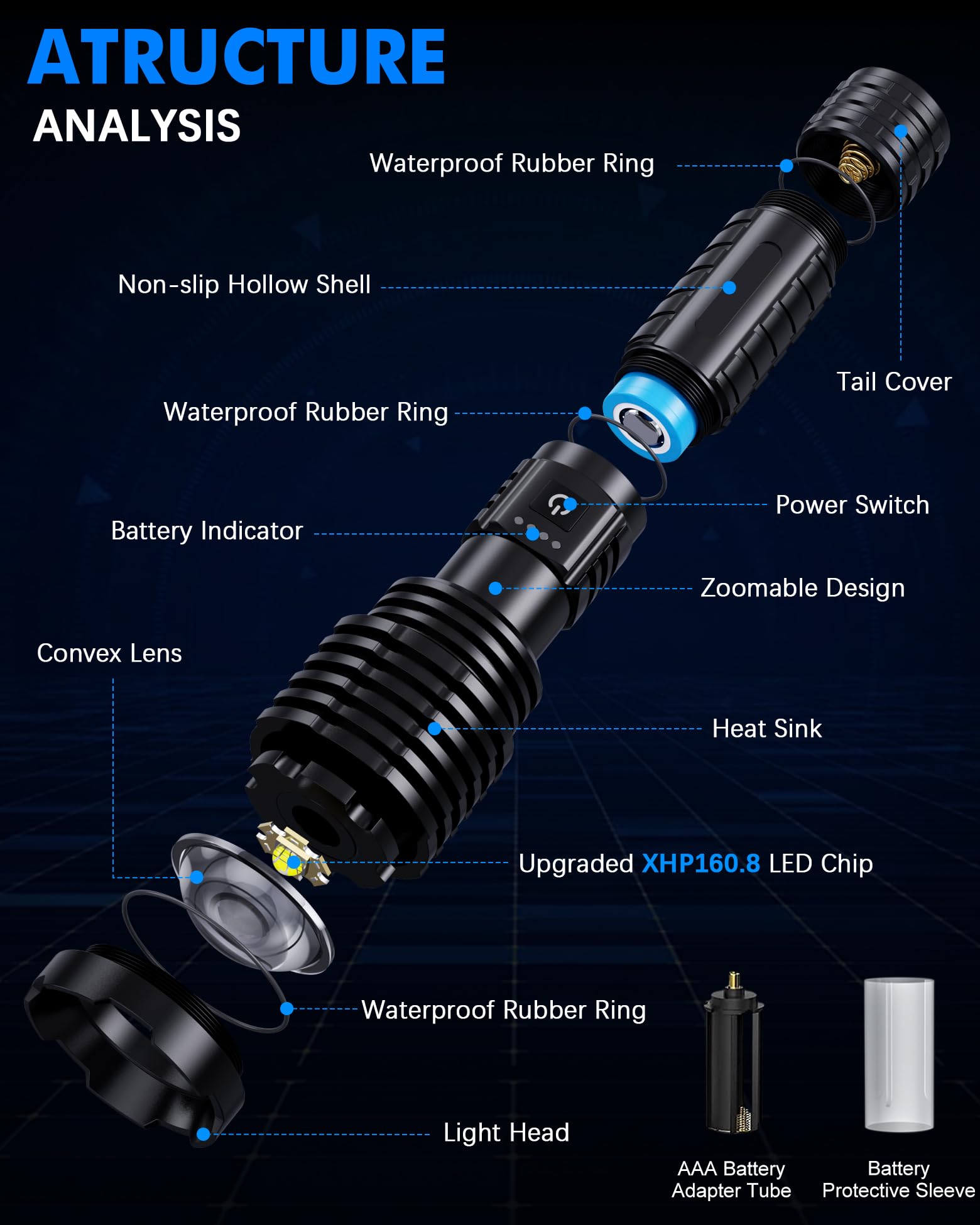 ATRUCTURE
ANALYSIS

Waterproof Rubber Ring

Non-slip Hollow Shell

Tail Cover

Waterproof Rubber Ring

Power Switch

Battery Indicator

Zoomable Design

Convex Lens

Heat Sink

Upgraded XHP160.8 LED Chip

Waterproof Rubber Ring

Light Head

AAA Battery Adapter Tube

Battery Protective Sleeve