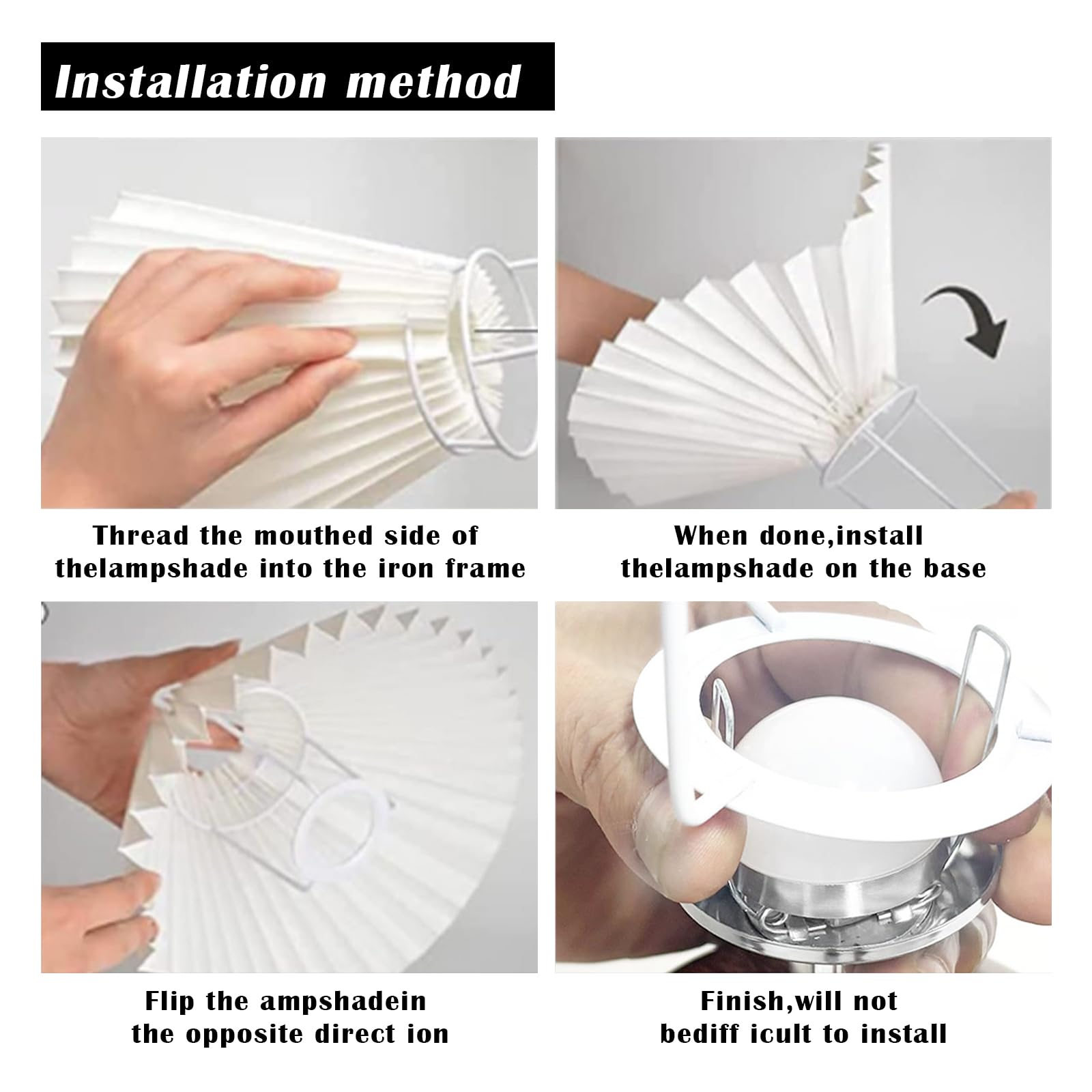 Installation method

Thread the mouthed side of thelampshade into the iron frame

When done,install thelampshade on the base

Flip the ampshadein the opposite direct ion

Finish,will not bediff icult to install