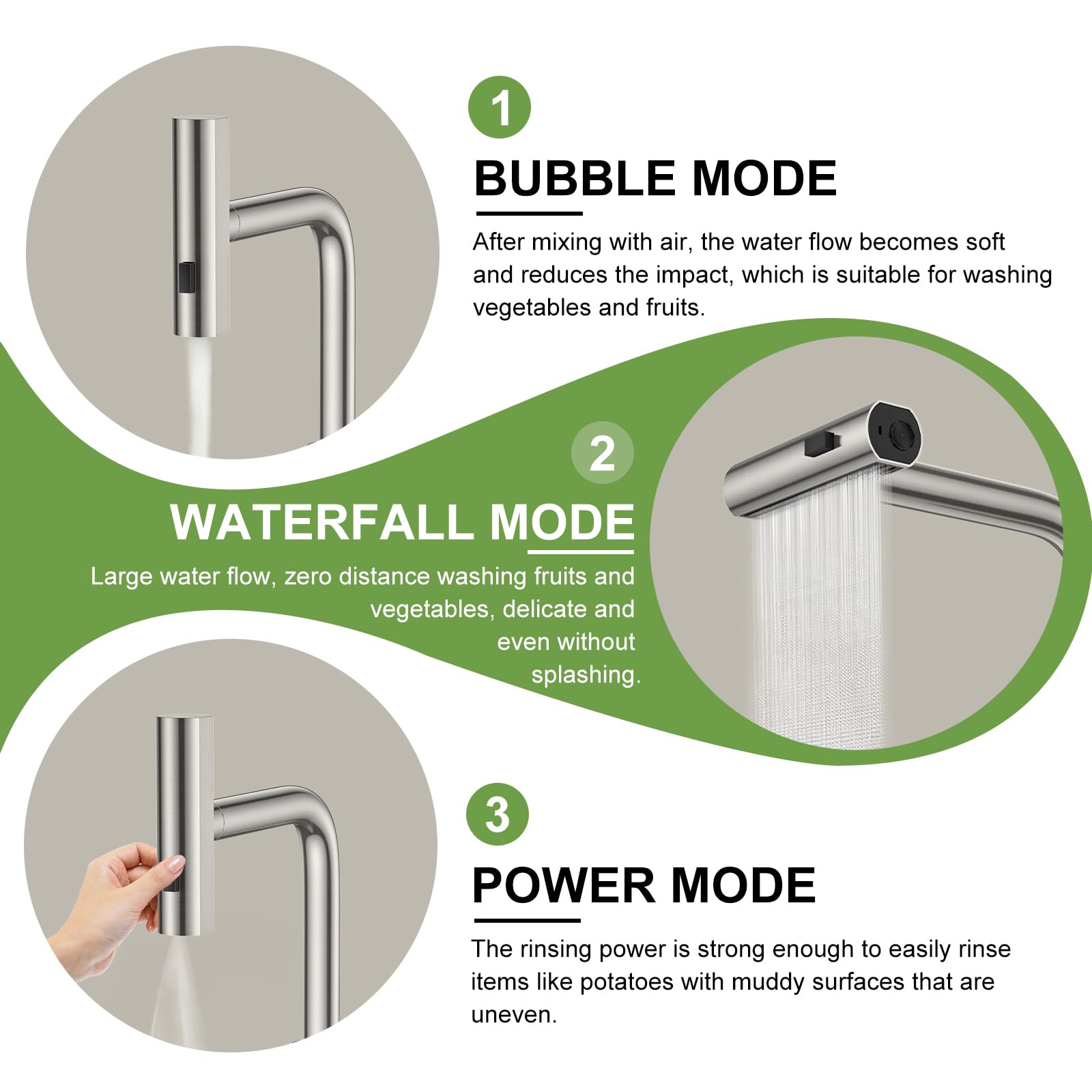 1

BUBBLE MODE

After mixing with air, the water flow becomes soft and reduces the impact, which is suitable for washing vegetables and fruits.

2

WATERFALL MODE

Large water flow, zero distance washing fruits and vegetables, delicate and even without splashing.

3

POWER MODE

The rinsing power is strong enough to easily rinse items like potatoes with muddy surfaces that are uneven.