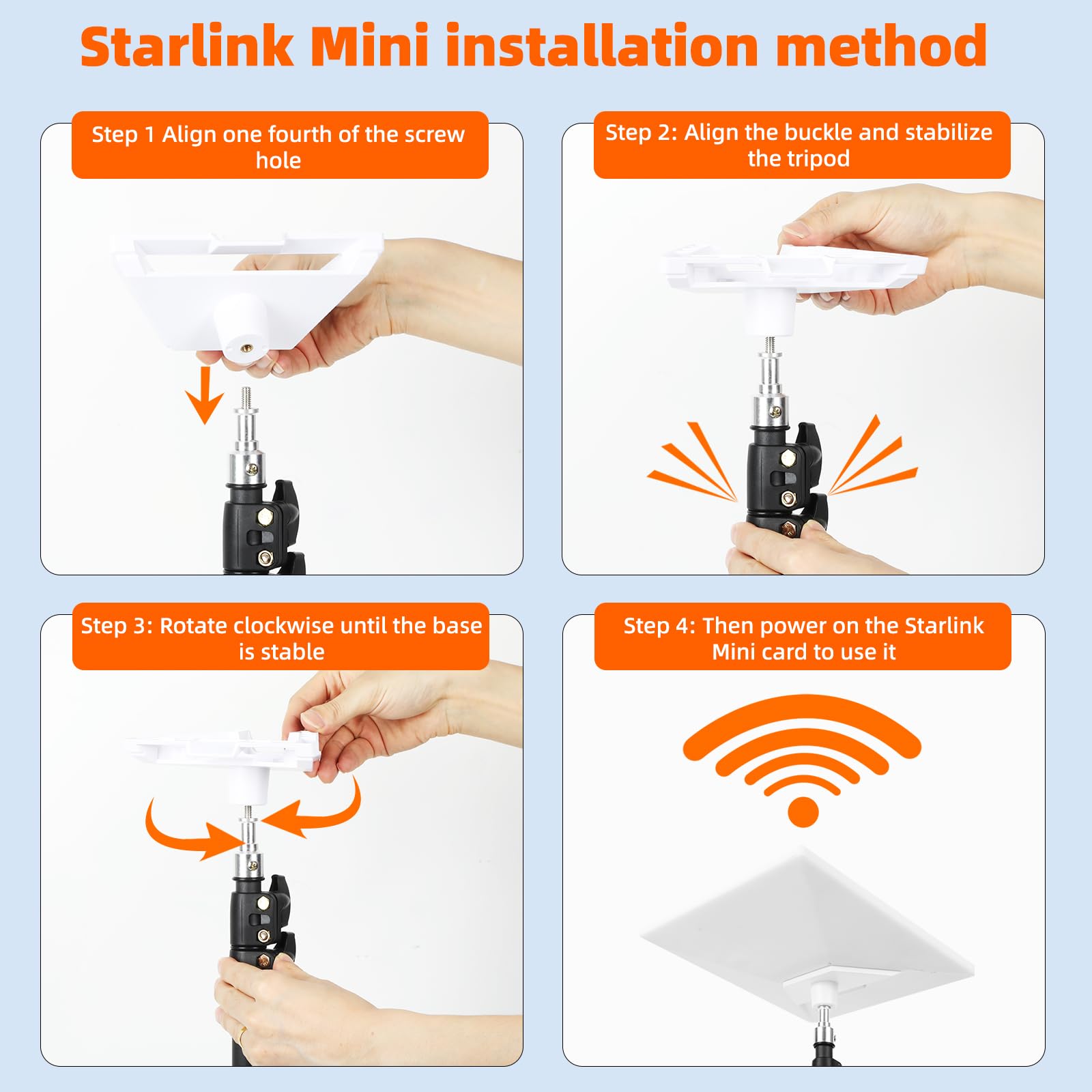 Starlink Mini installation method

Step 1 Align one fourth of the screw hole

Step 2: Align the buckle and stabilize the tripod

Step 3: Rotate clockwise until the base is stable

Step 4: Then power on the Starlink Mini card to use it