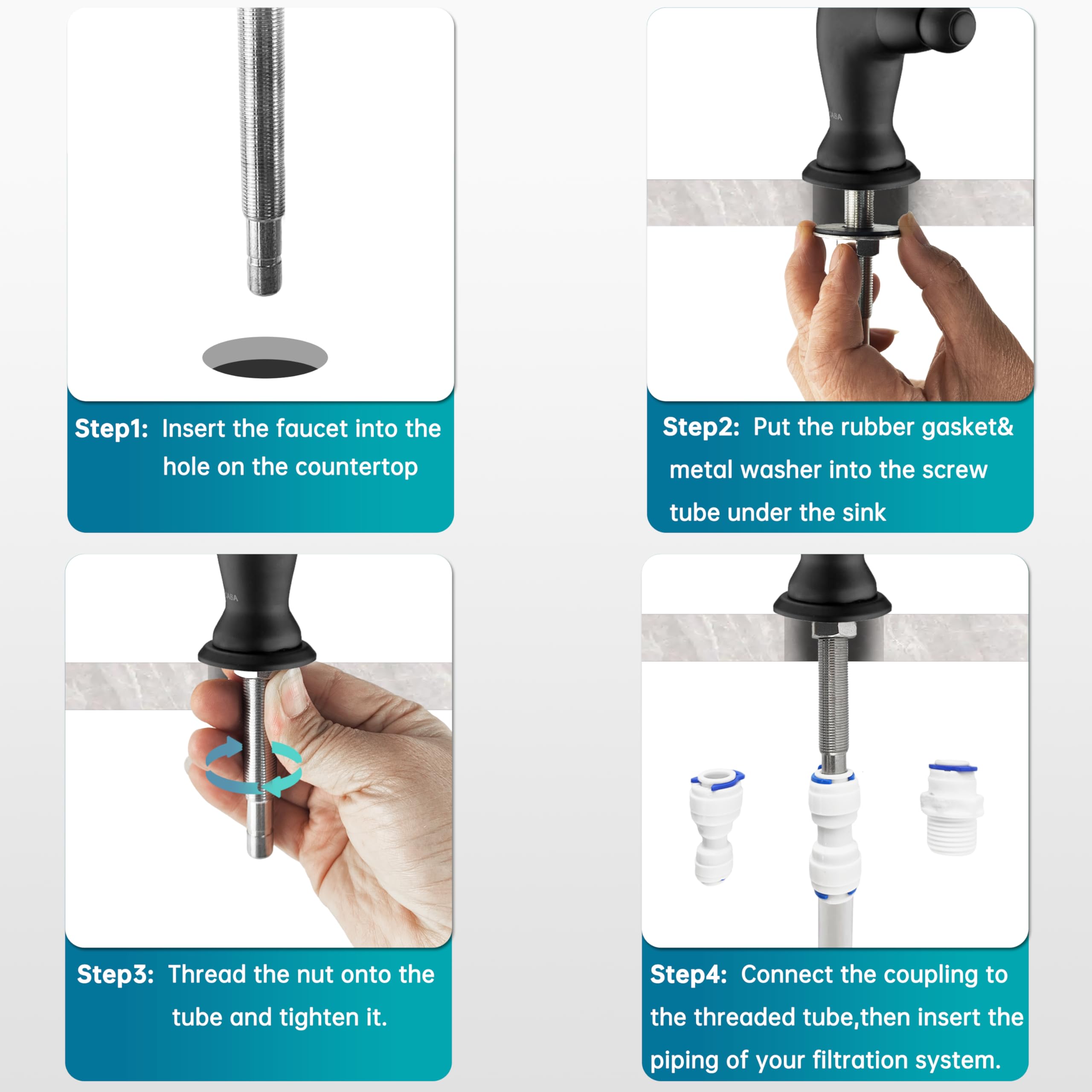 Step1: Insert the faucet into the hole on the countertop

Step2: Put the rubber gasket& metal washer into the screw tube under the sink

Step3: Thread the nut onto the tube and tighten it.

Step4: Connect the coupling to the threaded tube,then insert the piping of your filtration system.