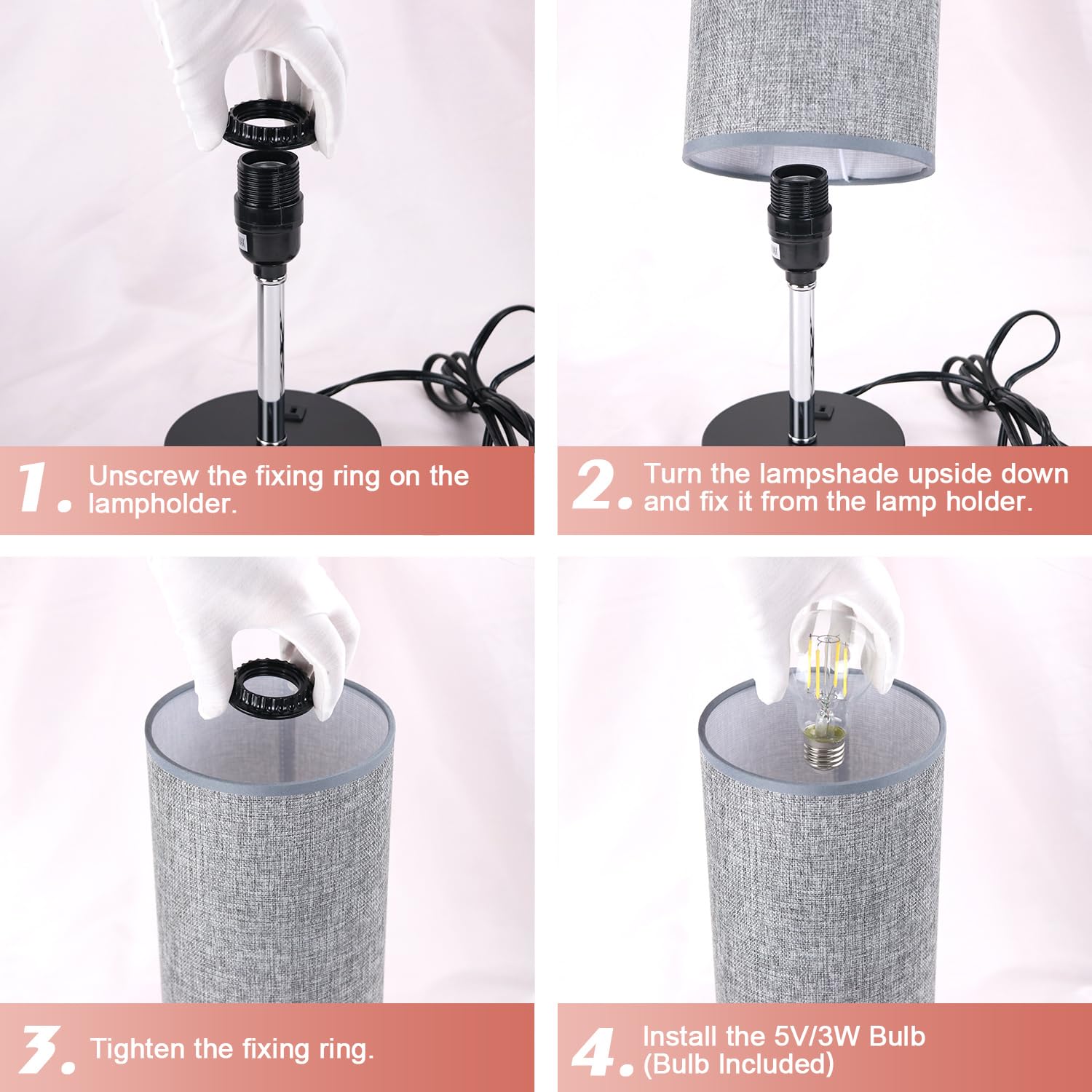 1. Unscrew the fixing ring on the lampholder.

2. Turn the lampshade upside down and fix it from the lamp holder.

3. Tighten the fixing ring.

4. Install the 5V/3W Bulb (Bulb Included)