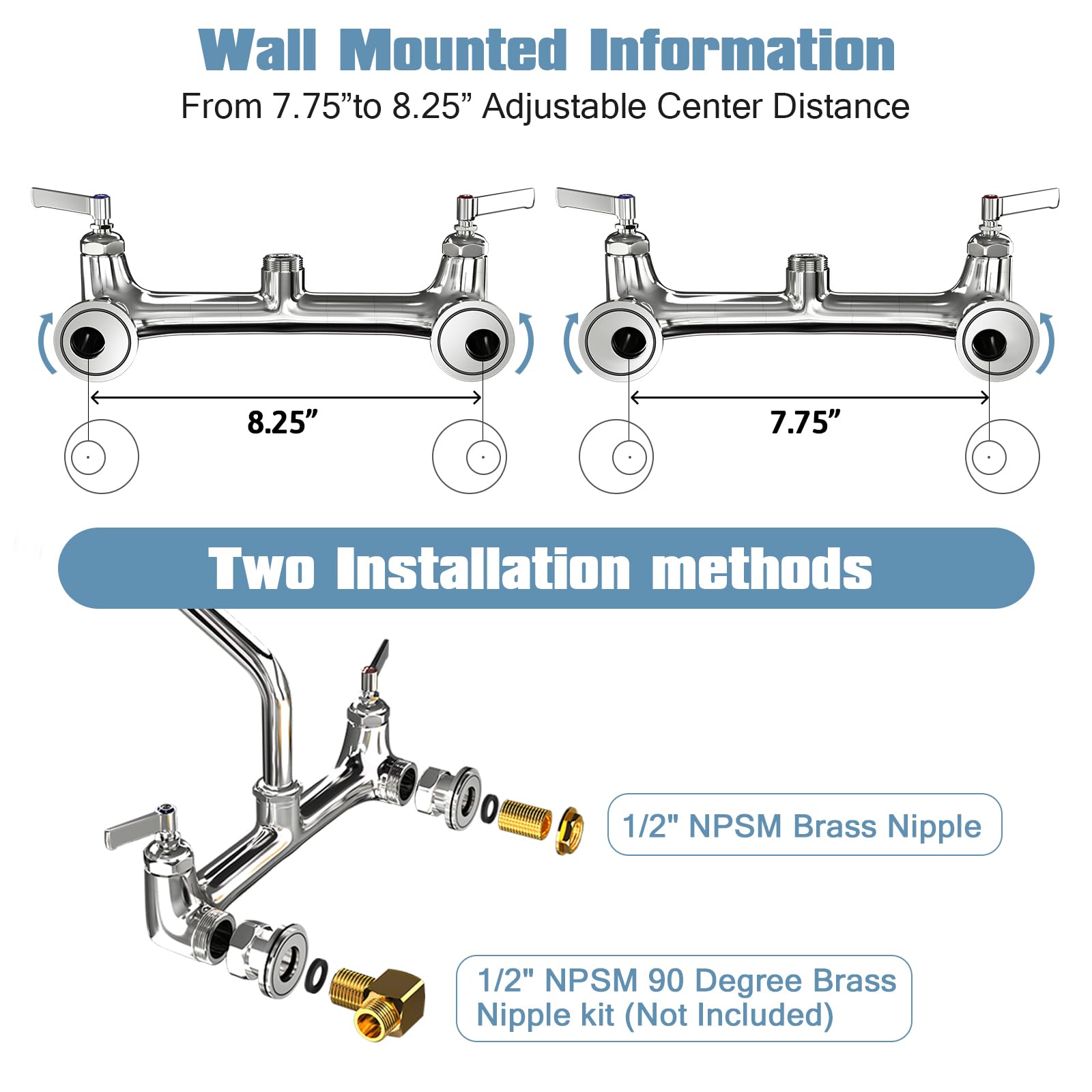 Wall Mounted Information

From 7.75”to 8.25” Adjustable Center Distance

8.25”

7.75”

Two Installation methods

1/2" NPSM Brass Nipple

1/2" NPSM 90 Degree Brass Nipple kit (Not Included)