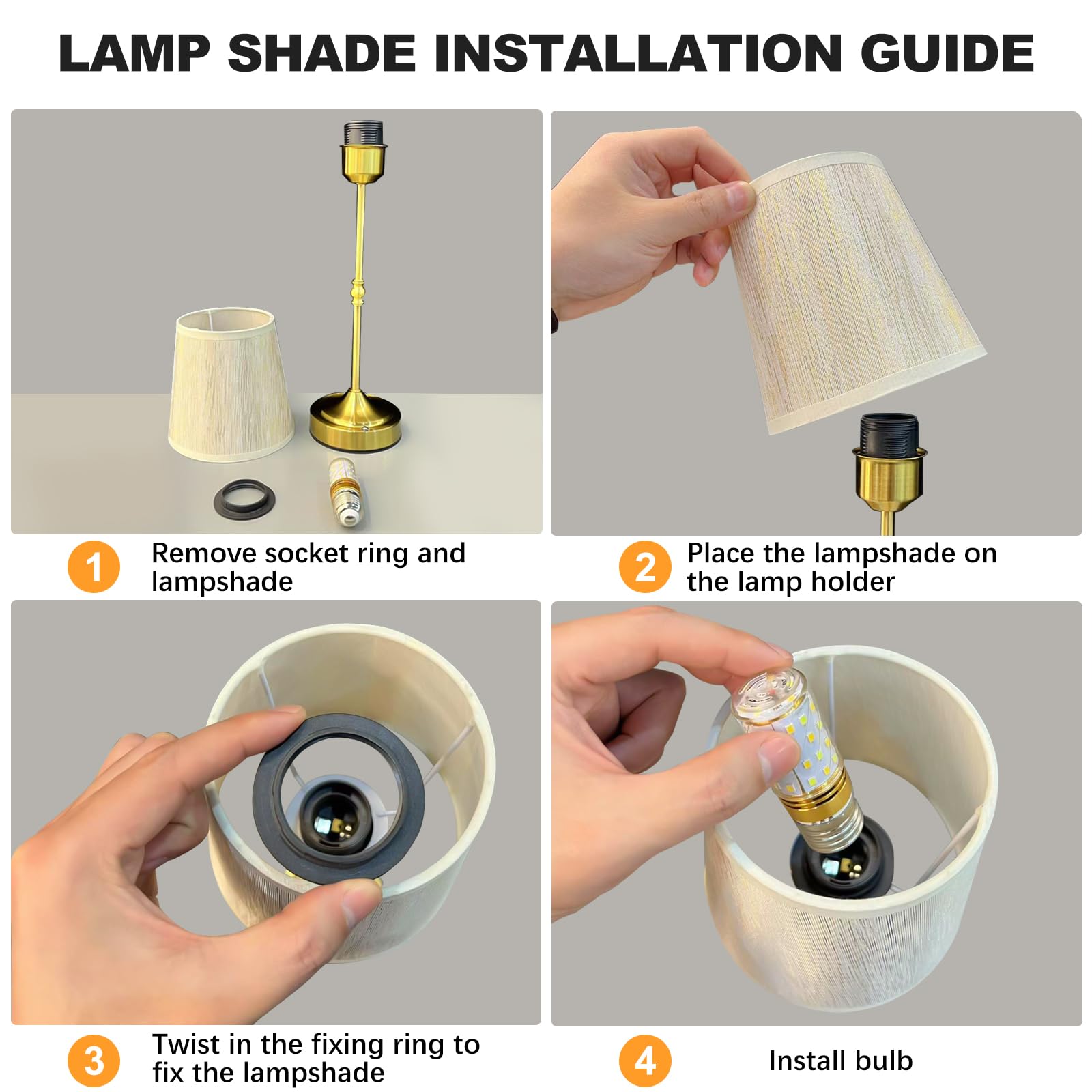 LAMP SHADE INSTALLATION GUIDE

1 Remove socket ring and lampshade

2 Place the lampshade on the lamp holder

3 Twist in the fixing ring to fix the lampshade

4 Install bulb