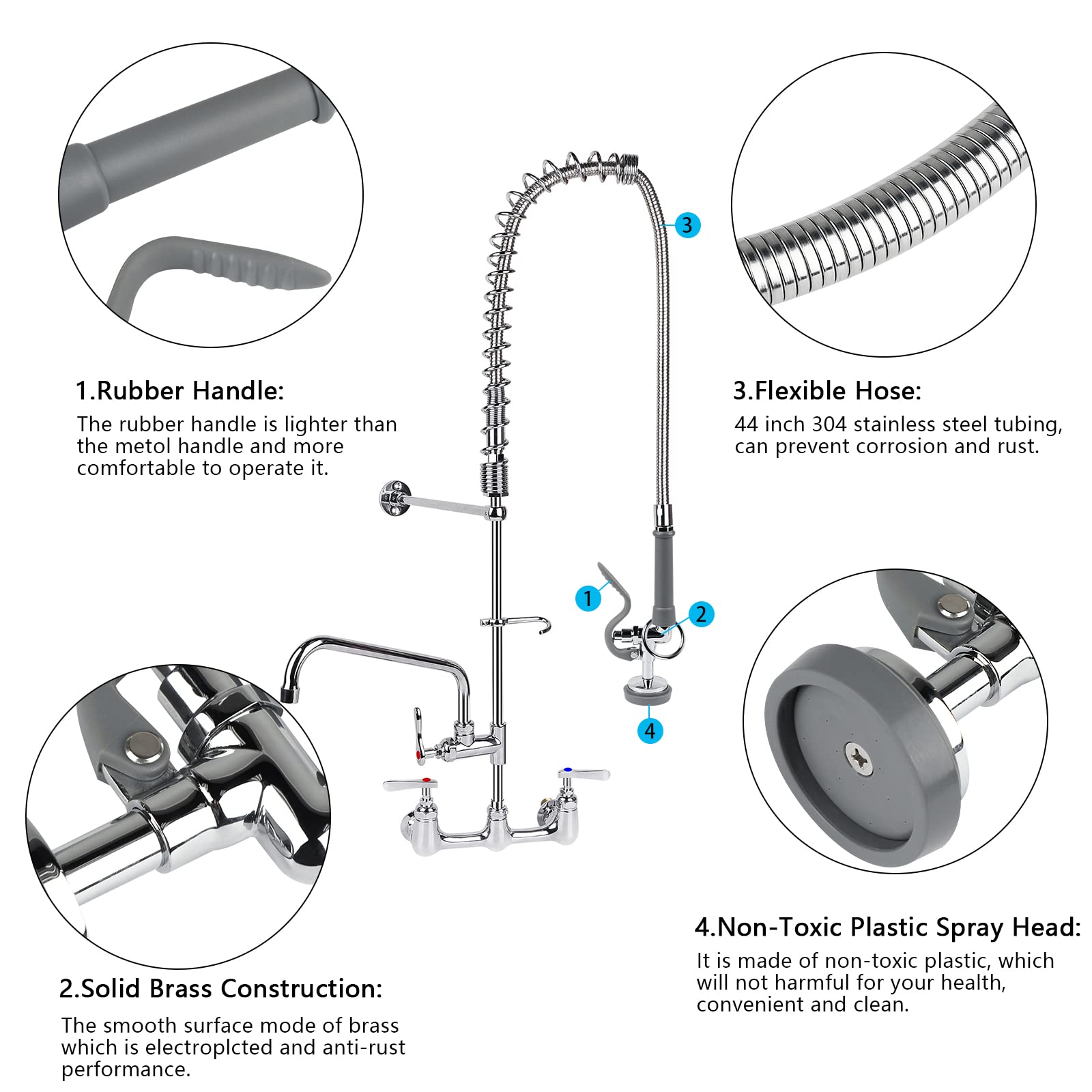 1.Rubber Handle:
The rubber handle is lighter than the metol handle and more comfortable to operate it.

3

3.Flexible Hose:
44 inch 304 stainless steel tubing, can prevent corrosion and rust.

1

2

4

2.Solid Brass Construction:
The smooth surface mode of brass which is electroplcted and anti-rust performance.

4.Non-Toxic Plastic Spray Head:
It is made of non-toxic plastic, which will not harmful for your health, convenient and clean.