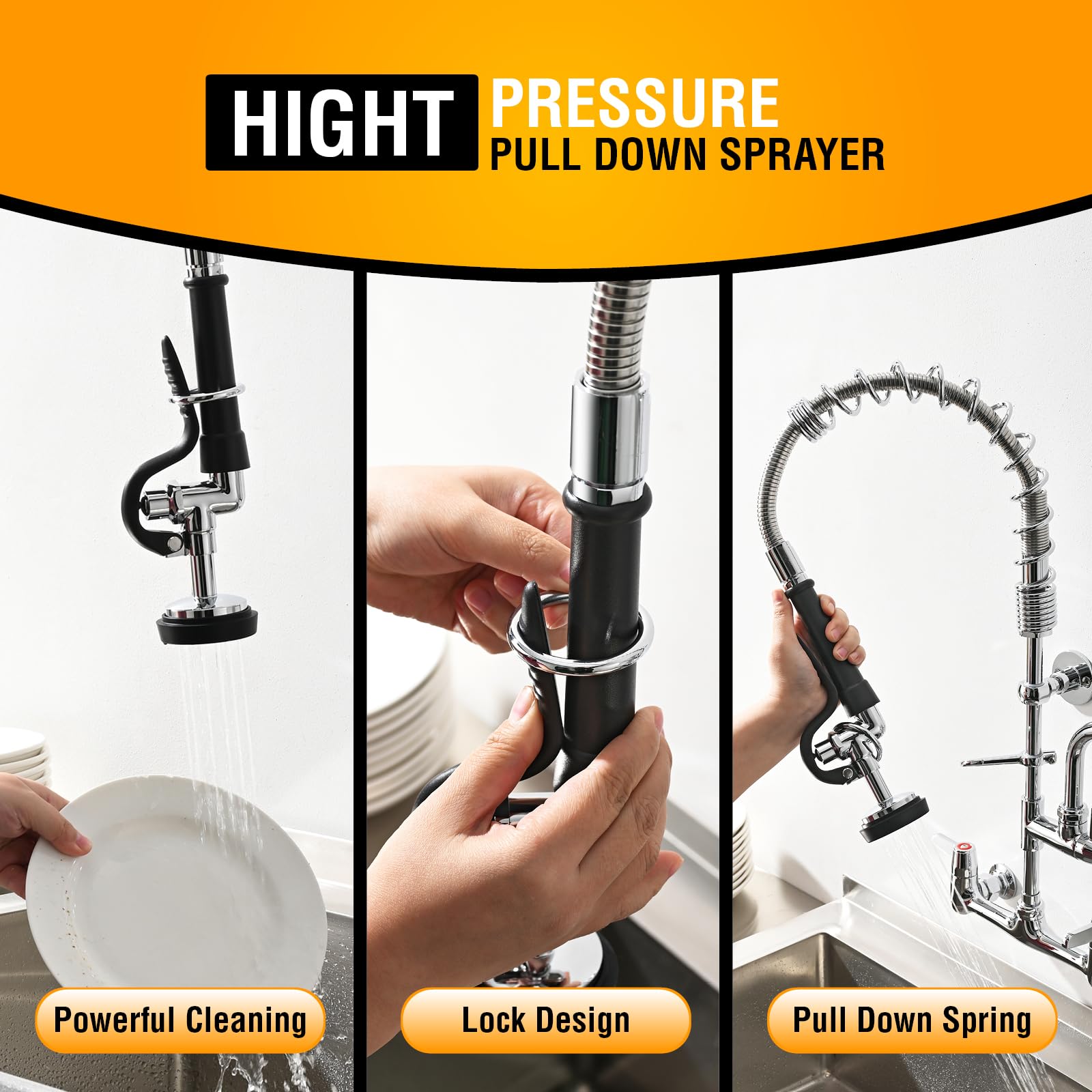 HIGHT PRESSURE
PULL DOWN SPRAYER

Powerful Cleaning

Lock Design

Pull Down Spring