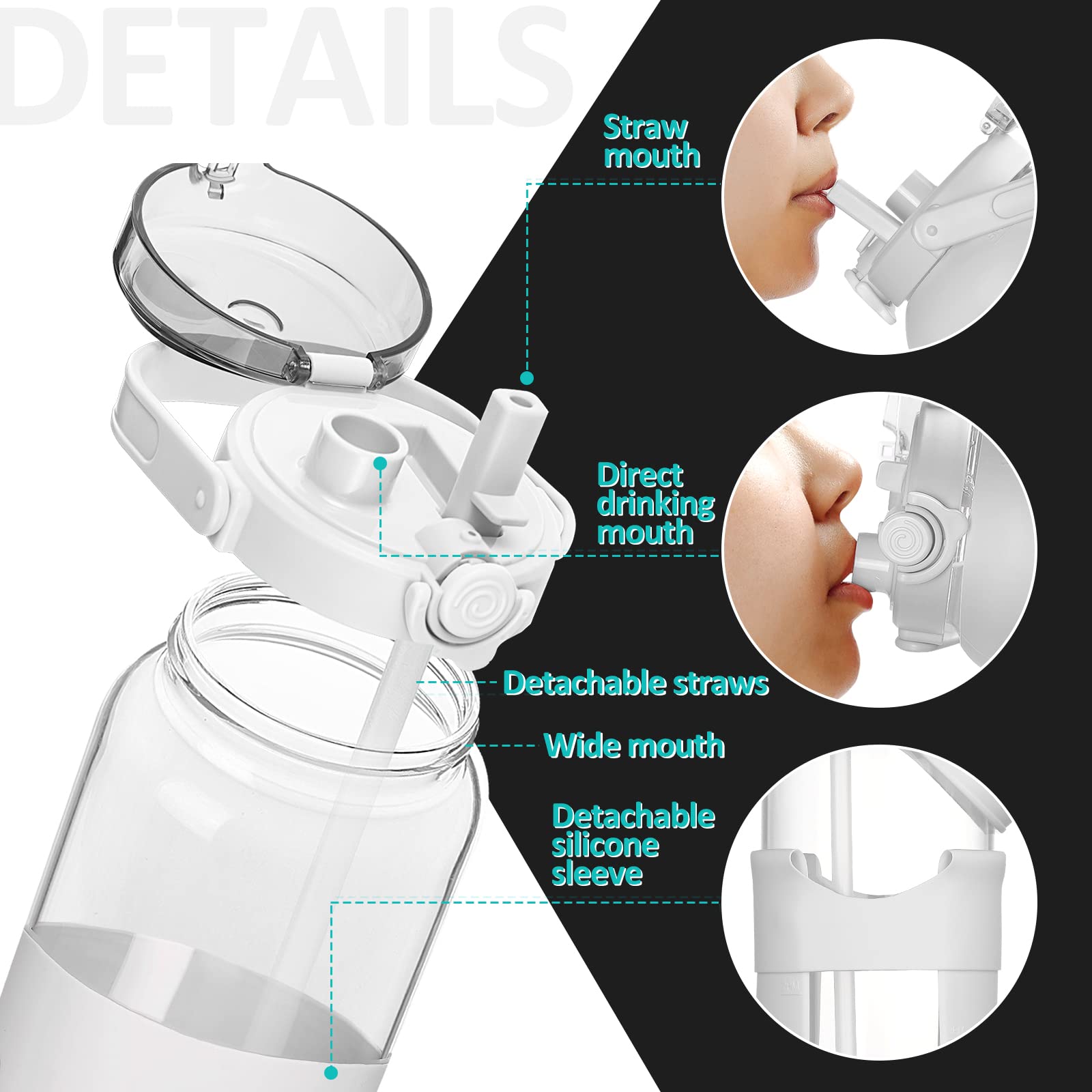 DETAILS

Straw mouth

Direct drinking mouth

Detachable straws

Wide mouth

Detachable silicone sleeve