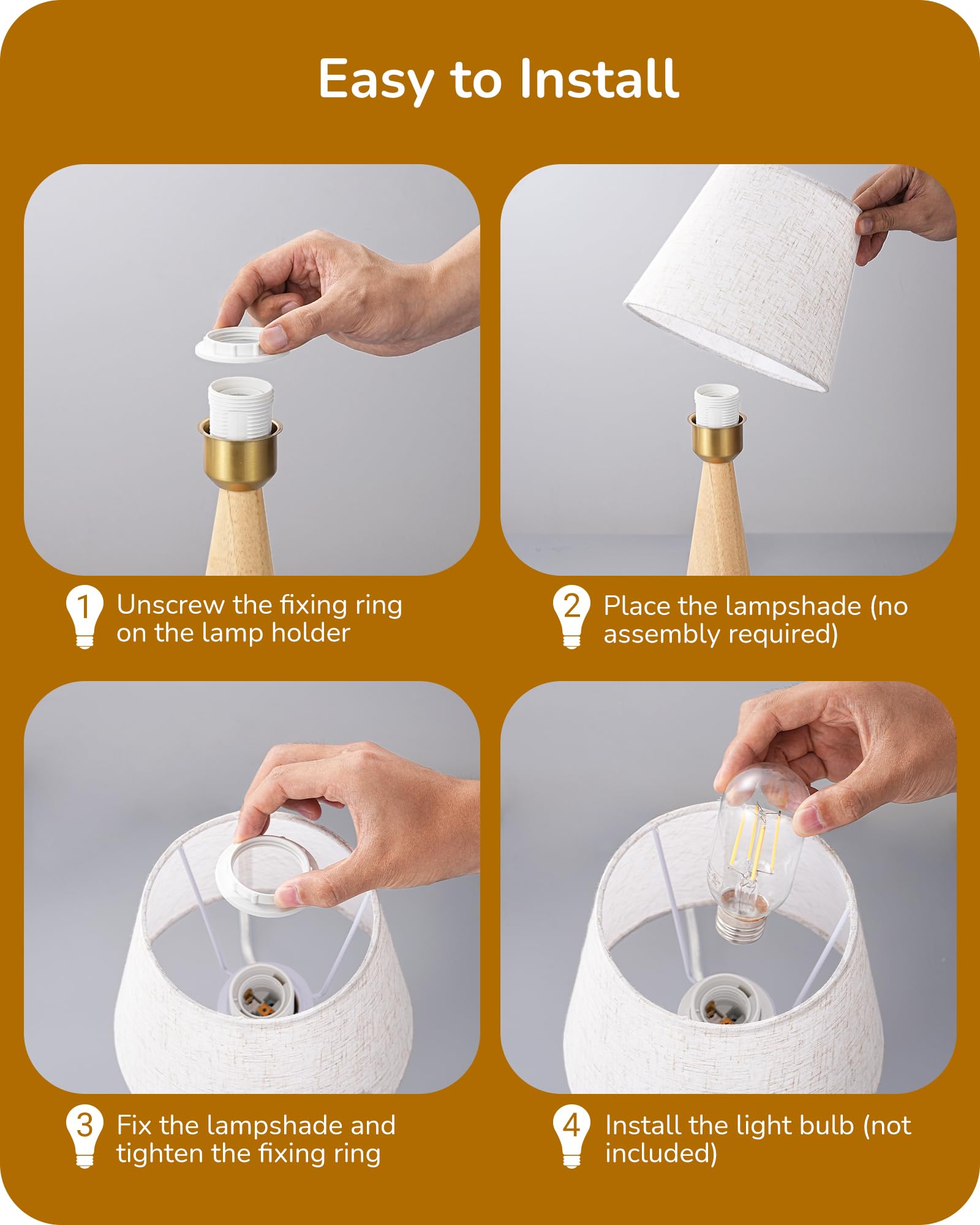 Easy to Install

1 Unscrew the fixing ring on the lamp holder

2 Place the lampshade (no assembly required)

3 Fix the lampshade and tighten the fixing ring

4 Install the light bulb (not included)