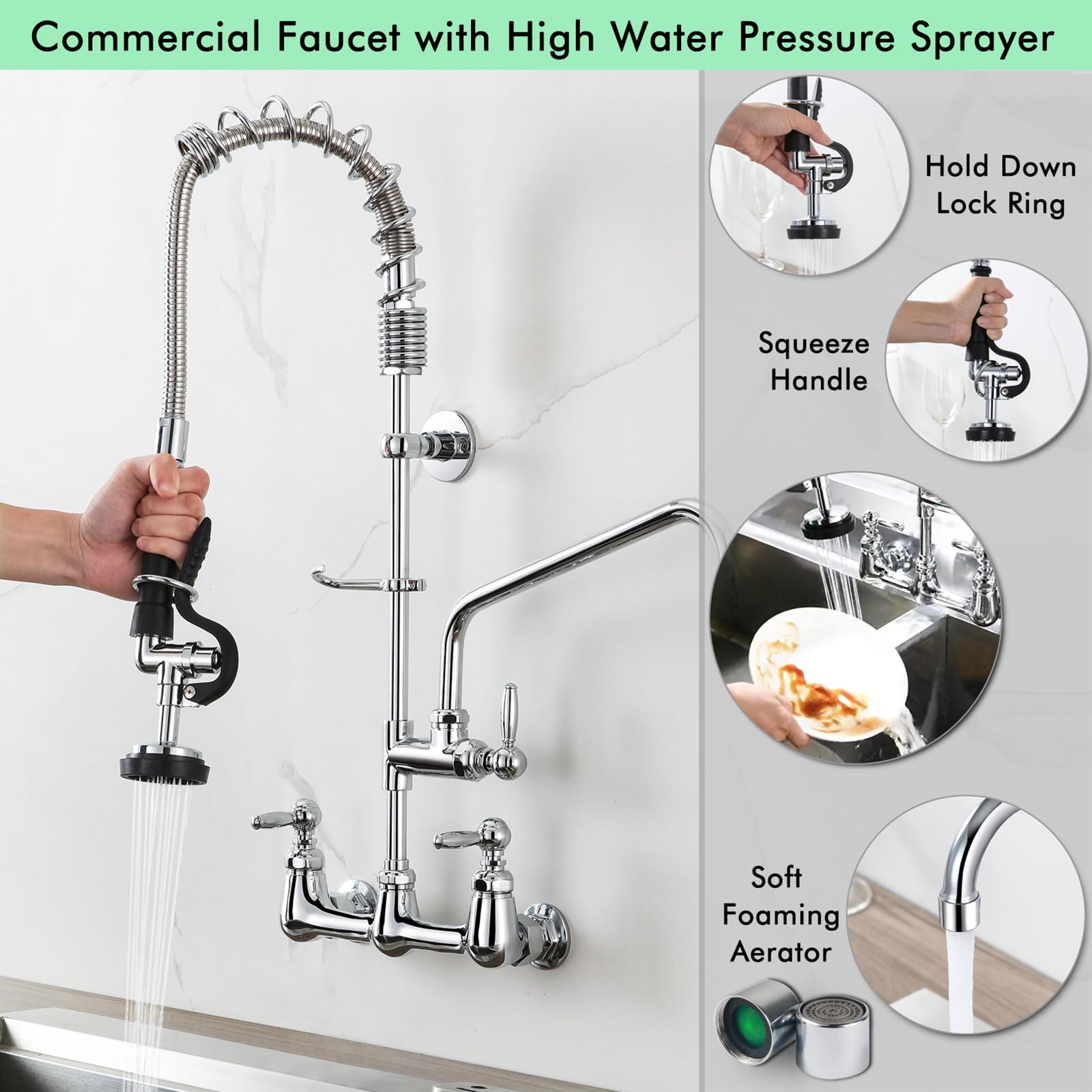 Commercial Faucet with High Water Pressure Sprayer

Hold Down Lock Ring

Squeeze Handle

Soft Foaming Aerator