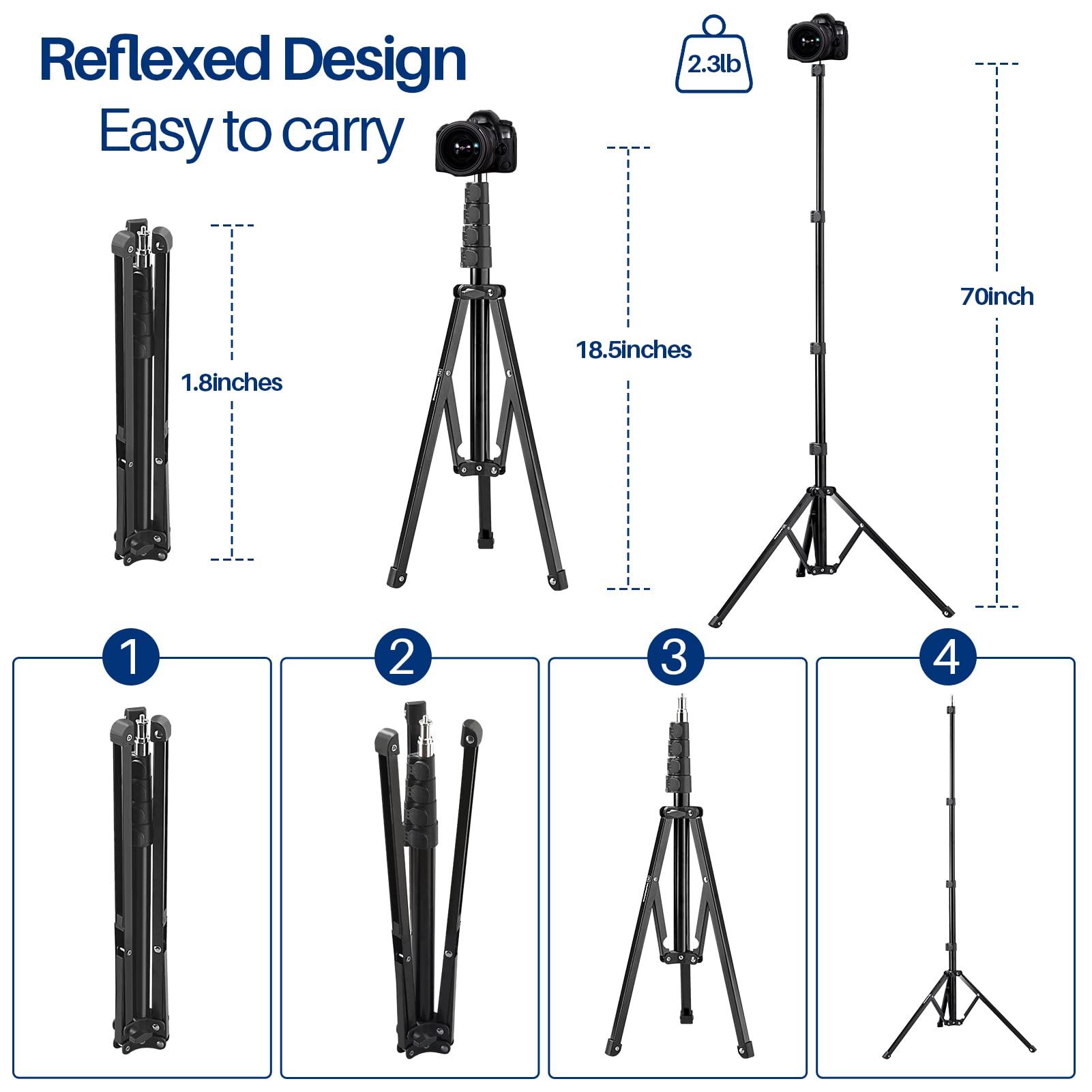 Reflexed Design
Easy to carry

2.3lb

1.8inches

18.5inches

70inch

1

2

3

4