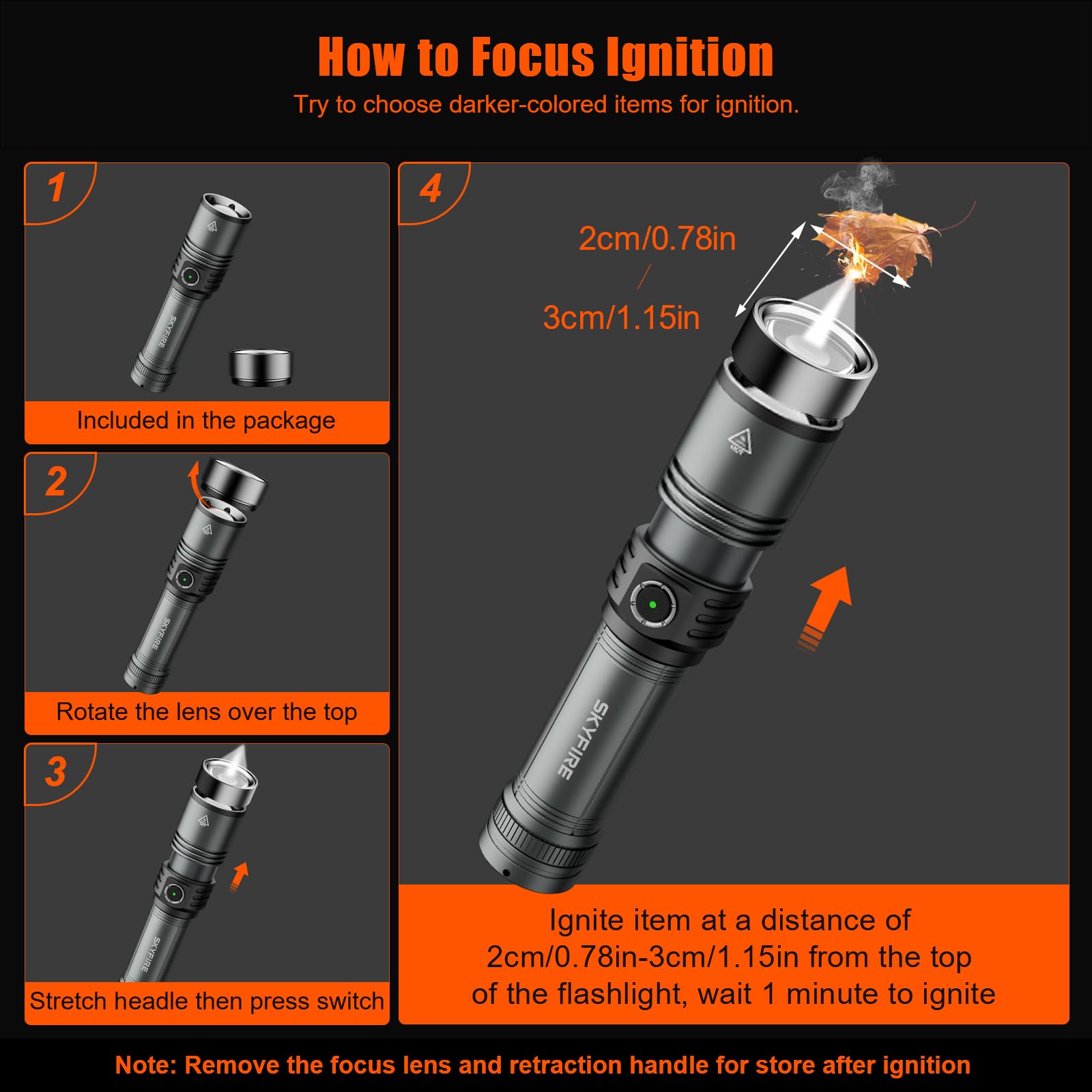 How to Focus Ignition

Try to choose darker-colored items for ignition.

1

SKYFIRE

Included in the package

2

SKYFIRE

Rotate the lens over the top

3

SKYFIRE

Stretch headle then press switch

4

2cm/0.78in

/

3cm/1.15in

SKYFIRE

Ignite item at a distance of 2cm/0.78in-3cm/1.15in from the top of the flashlight, wait 1 minute to ignite

Note: Remove the focus lens and retraction handle for store after ignition