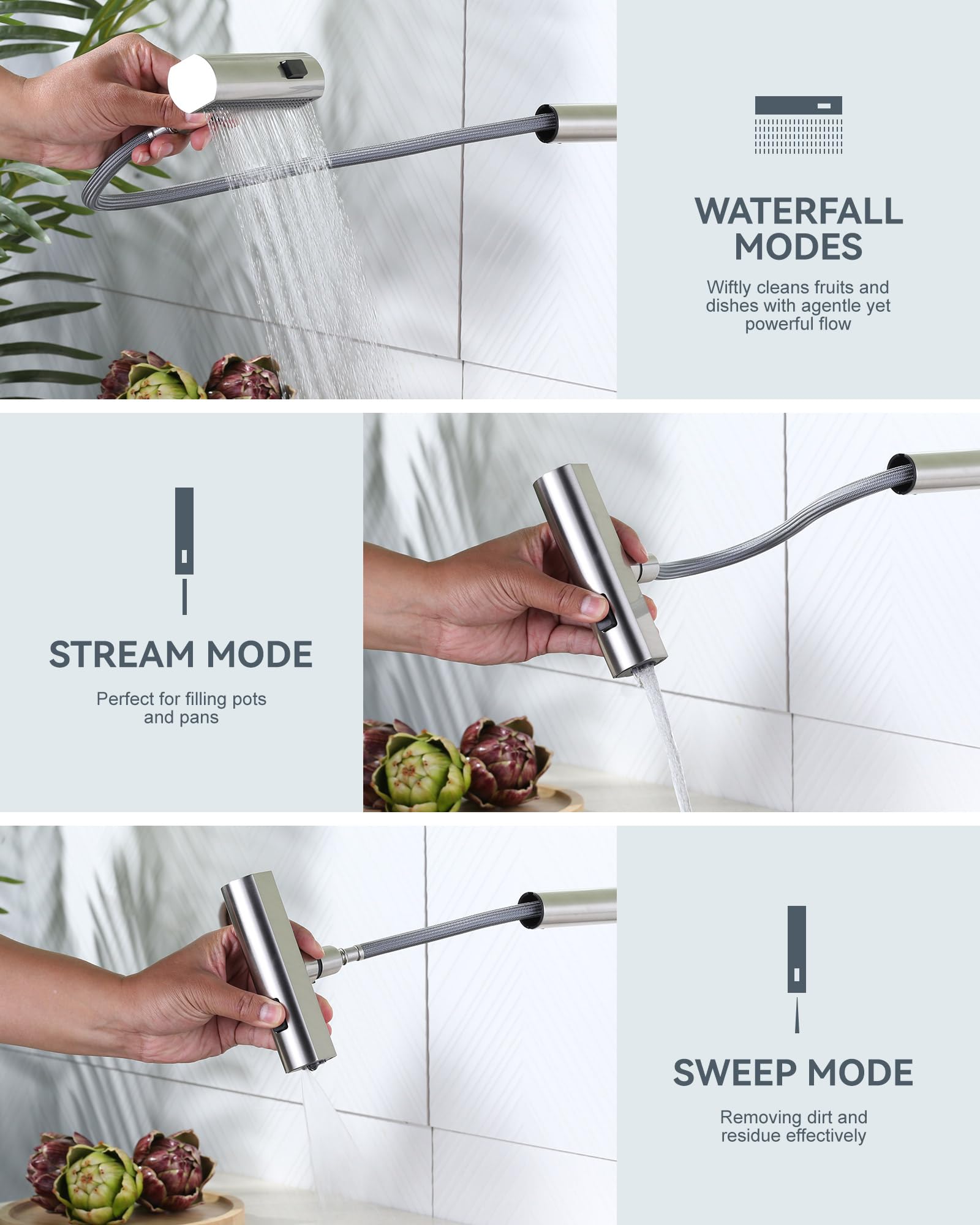 WATERFALL MODES

Wiftly cleans fruits and dishes with agentle yet powerful flow

STREAM MODE

Perfect for filling pots and pans

SWEEP MODE

Removing dirt and residue effectively