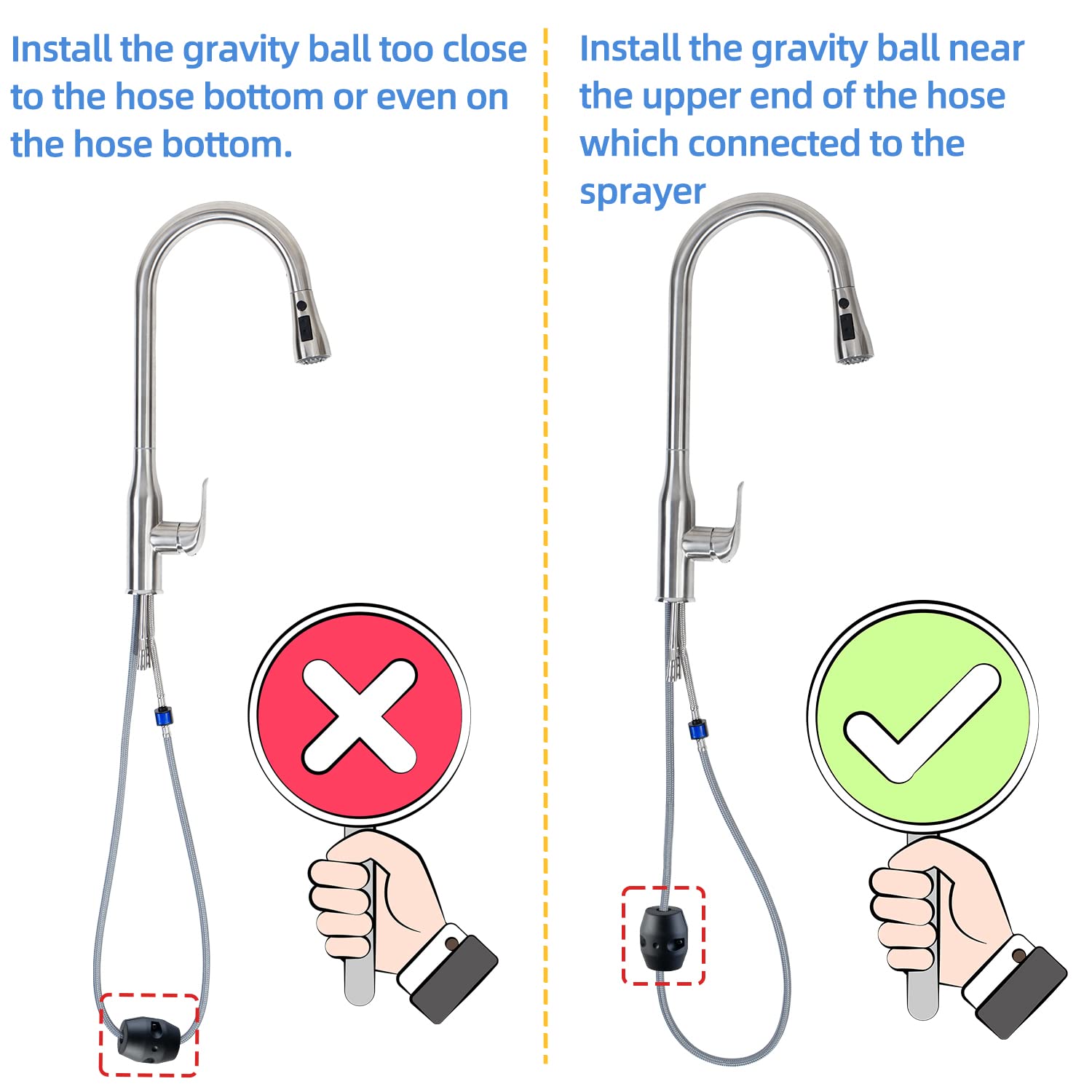 Install the gravity ball too close to the hose bottom or even on the hose bottom.

Install the gravity ball near the upper end of the hose which connected to the sprayer