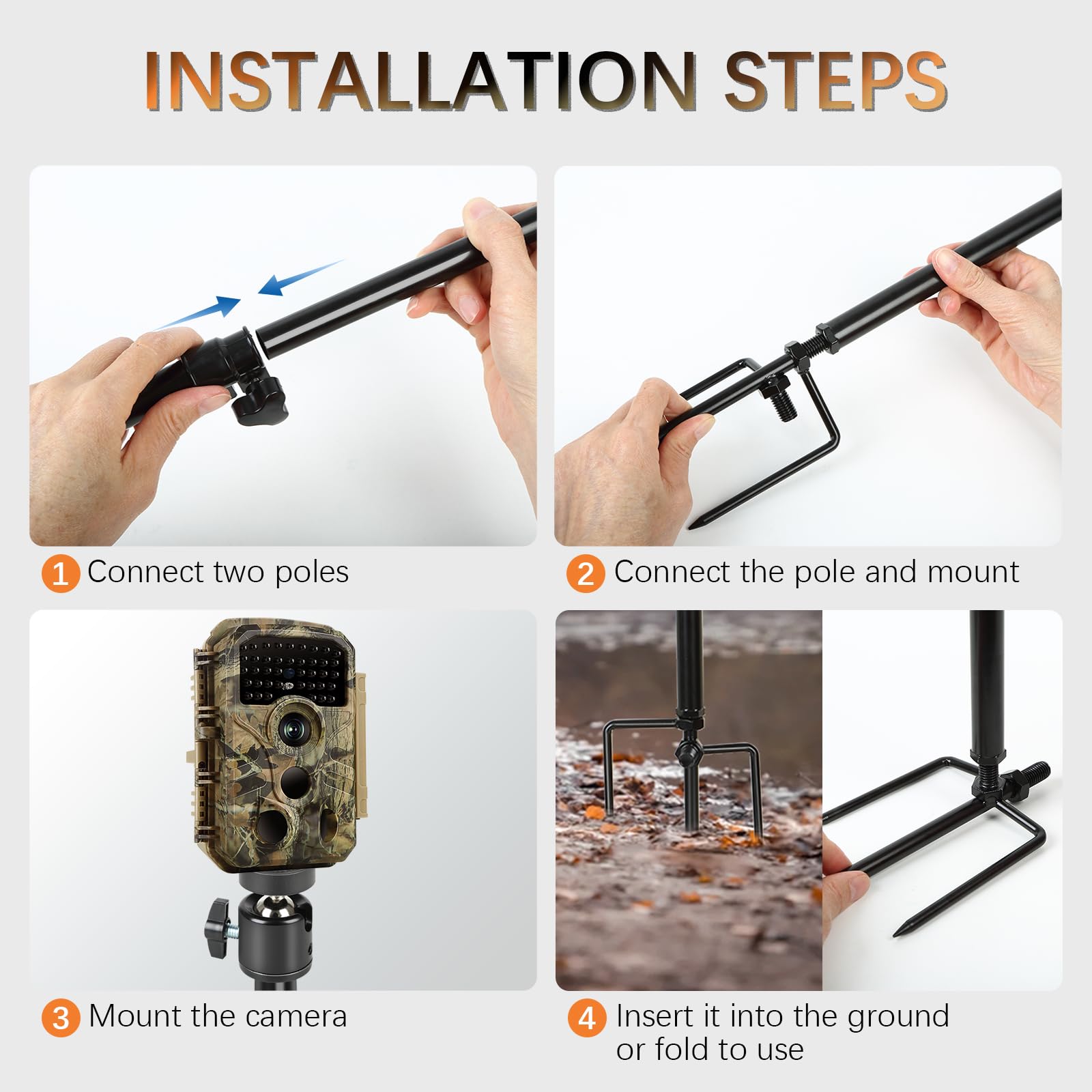 INSTALLATION STEPS

1 Connect two poles

2 Connect the pole and mount

3 Mount the camera

4 Insert it into the ground or fold to use