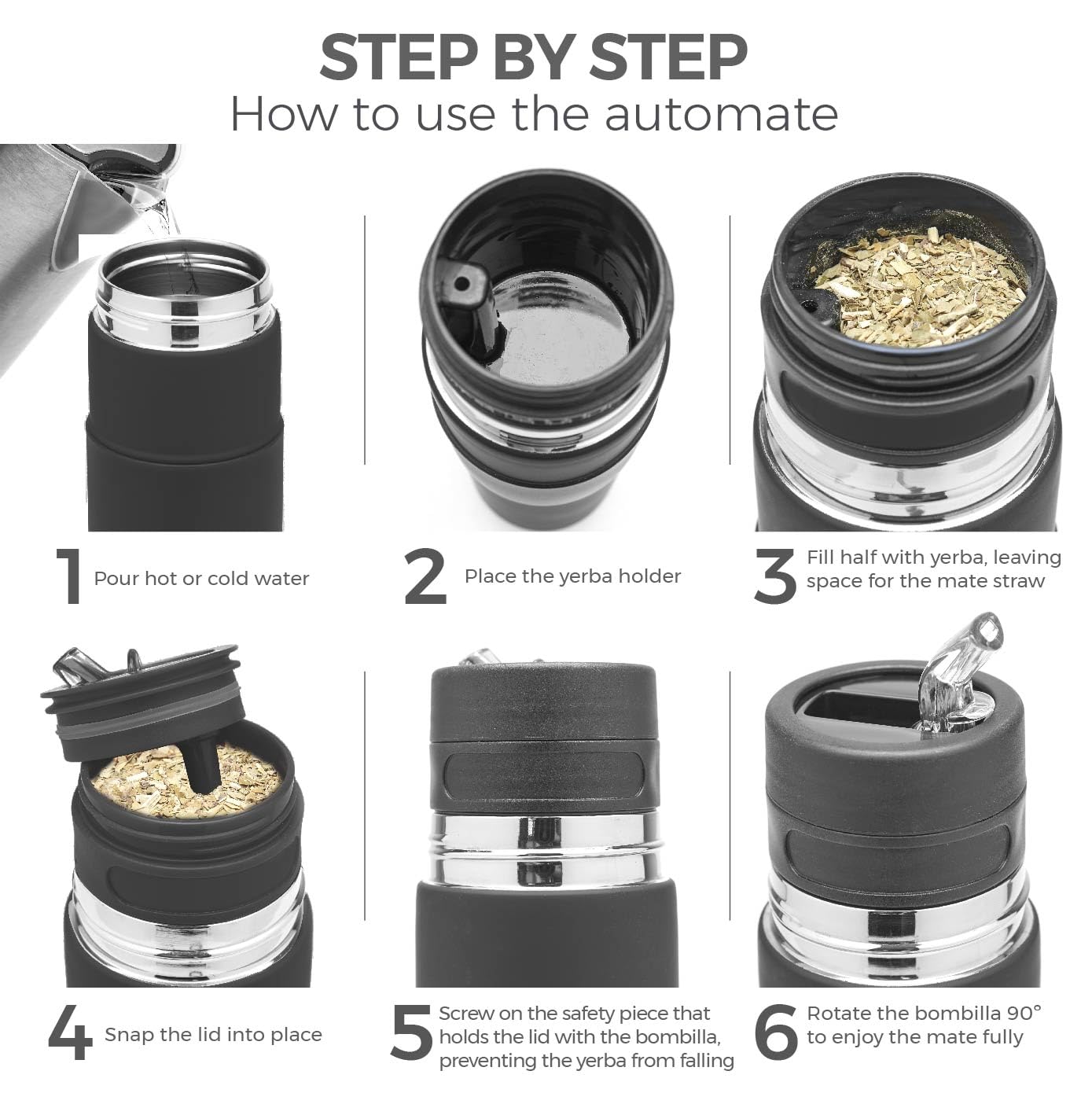 STEP BY STEP
How to use the automate

1 Pour hot or cold water

2 Place the yerba holder

3 Fill half with yerba, leaving space for the mate straw

4 Snap the lid into place

5 Screw on the safety piece that holds the lid with the bombilla, preventing the yerba from falling

6 Rotate the bombilla 90° to enjoy the mate fully