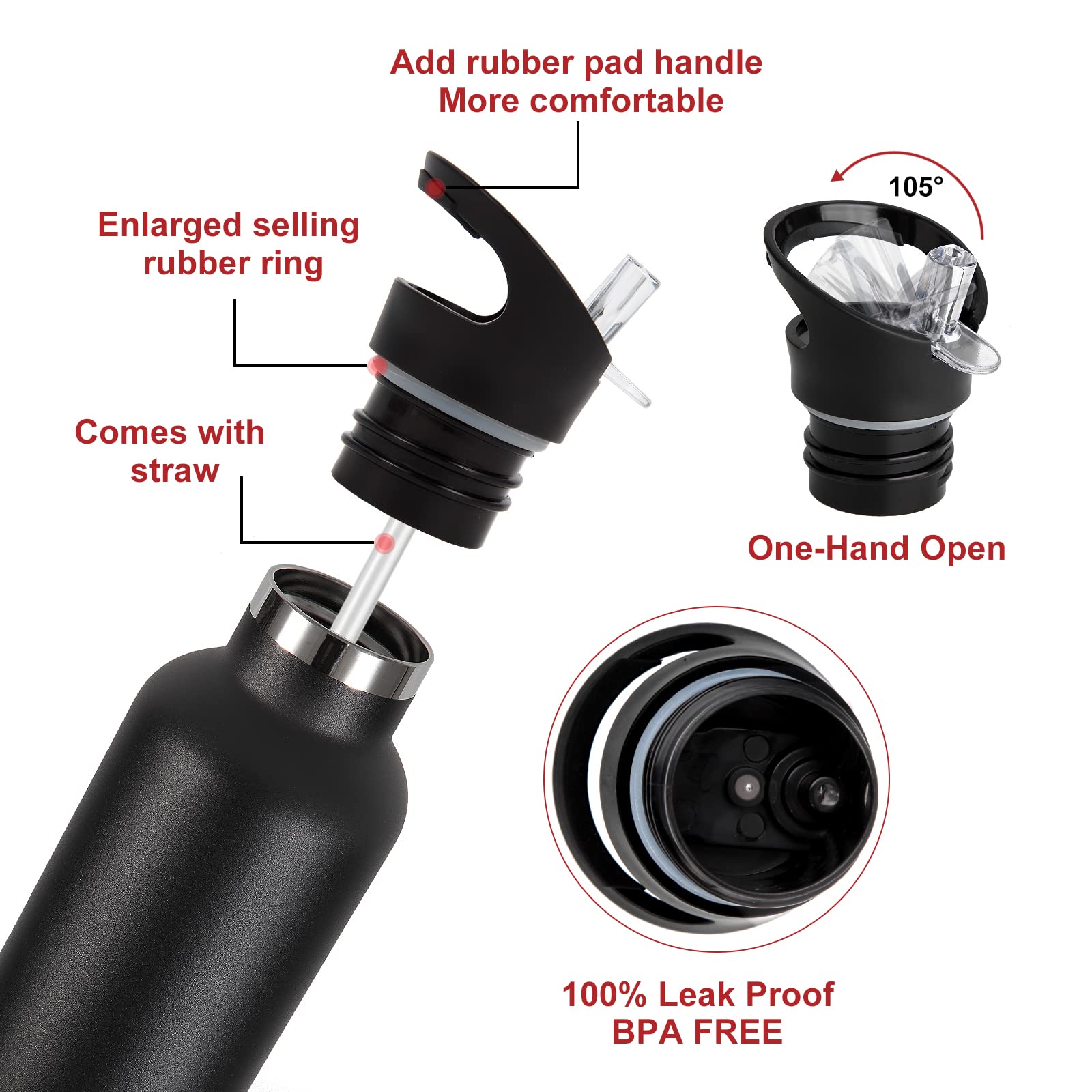 Add rubber pad handle
More comfortable

Enlarged selling
rubber ring

Comes with
straw

105°

One-Hand Open

100% Leak Proof
BPA FREE