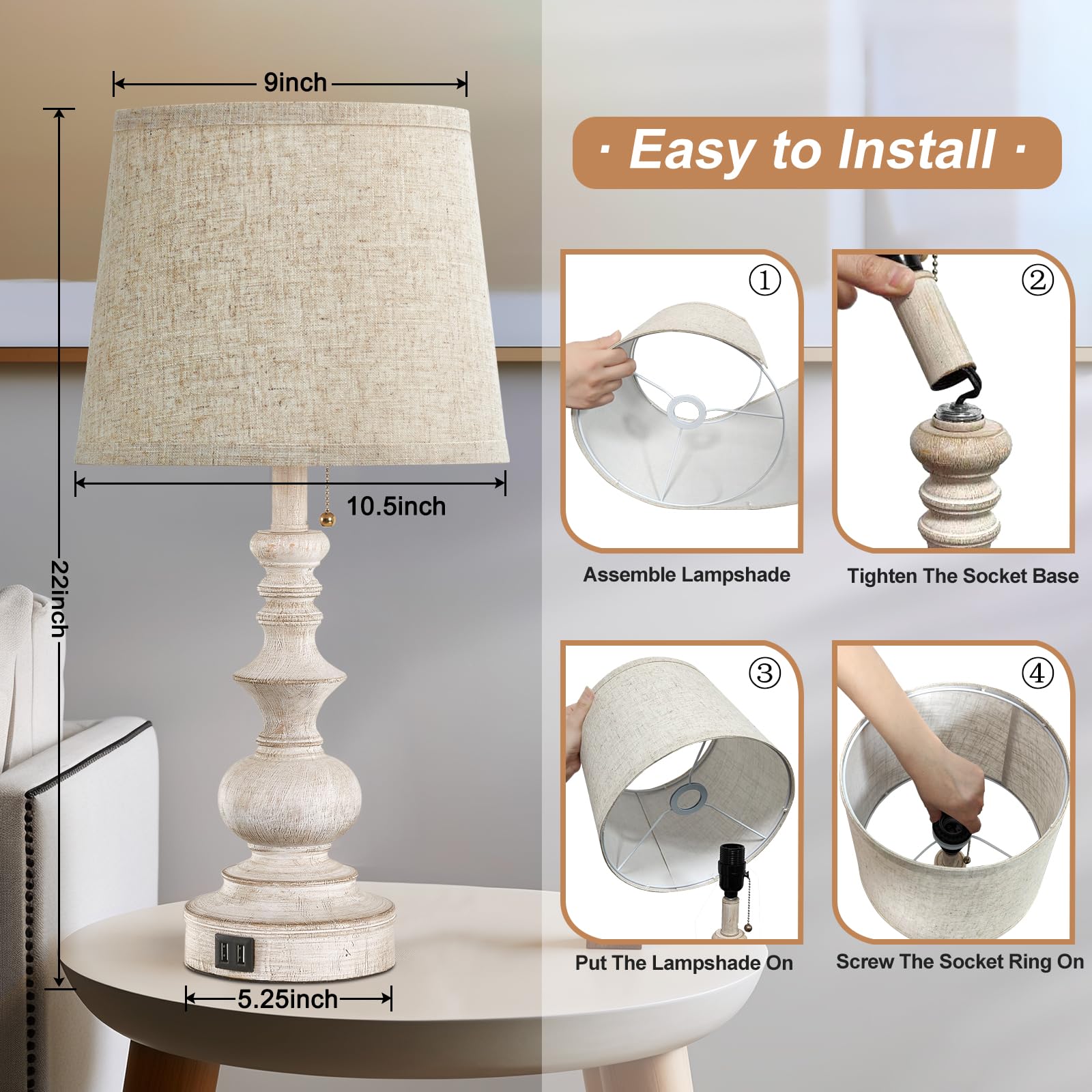 9inch

22inch

10.5inch

5.25inch

· Easy to Install ·

①

Assemble Lampshade

②

Tighten The Socket Base

③

Put The Lampshade On

④

Screw The Socket Ring On