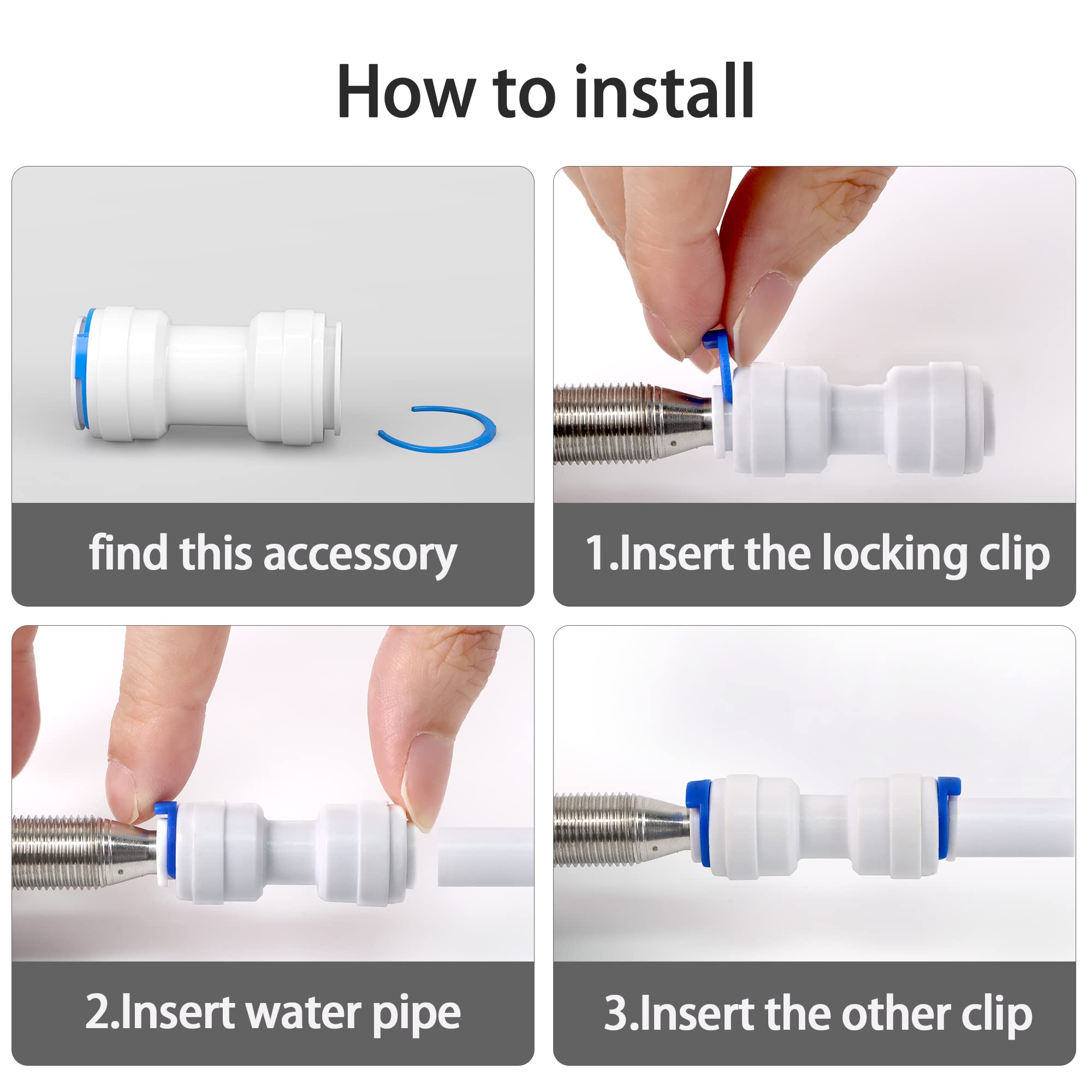 How to install

find this accessory

1.Insert the locking clip

2.Insert water pipe

3.Insert the other clip