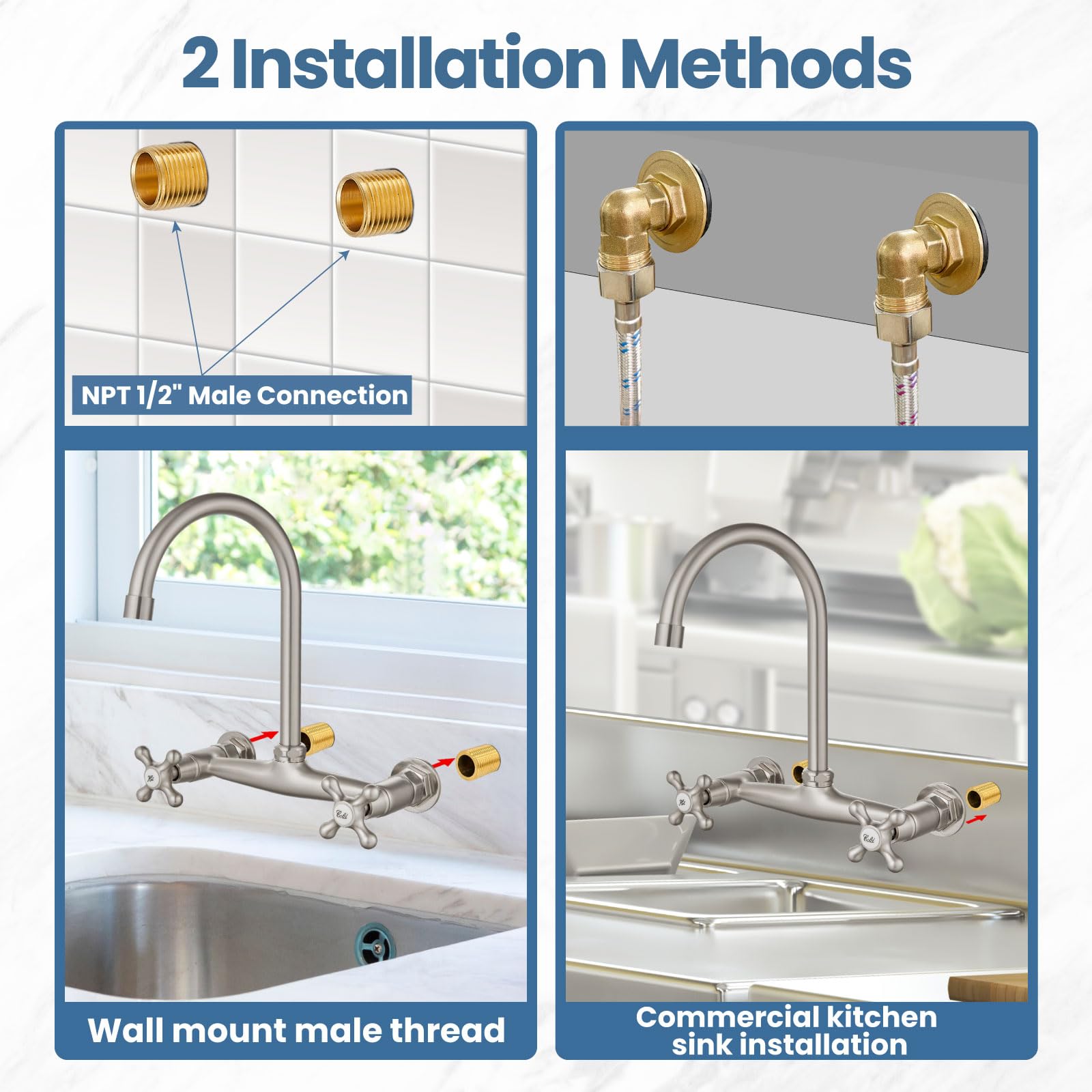 2 Installation Methods

NPT 1/2" Male Connection

Hot

Cold

Wall mount male thread

Hot

Cold

Commercial kitchen sink installation