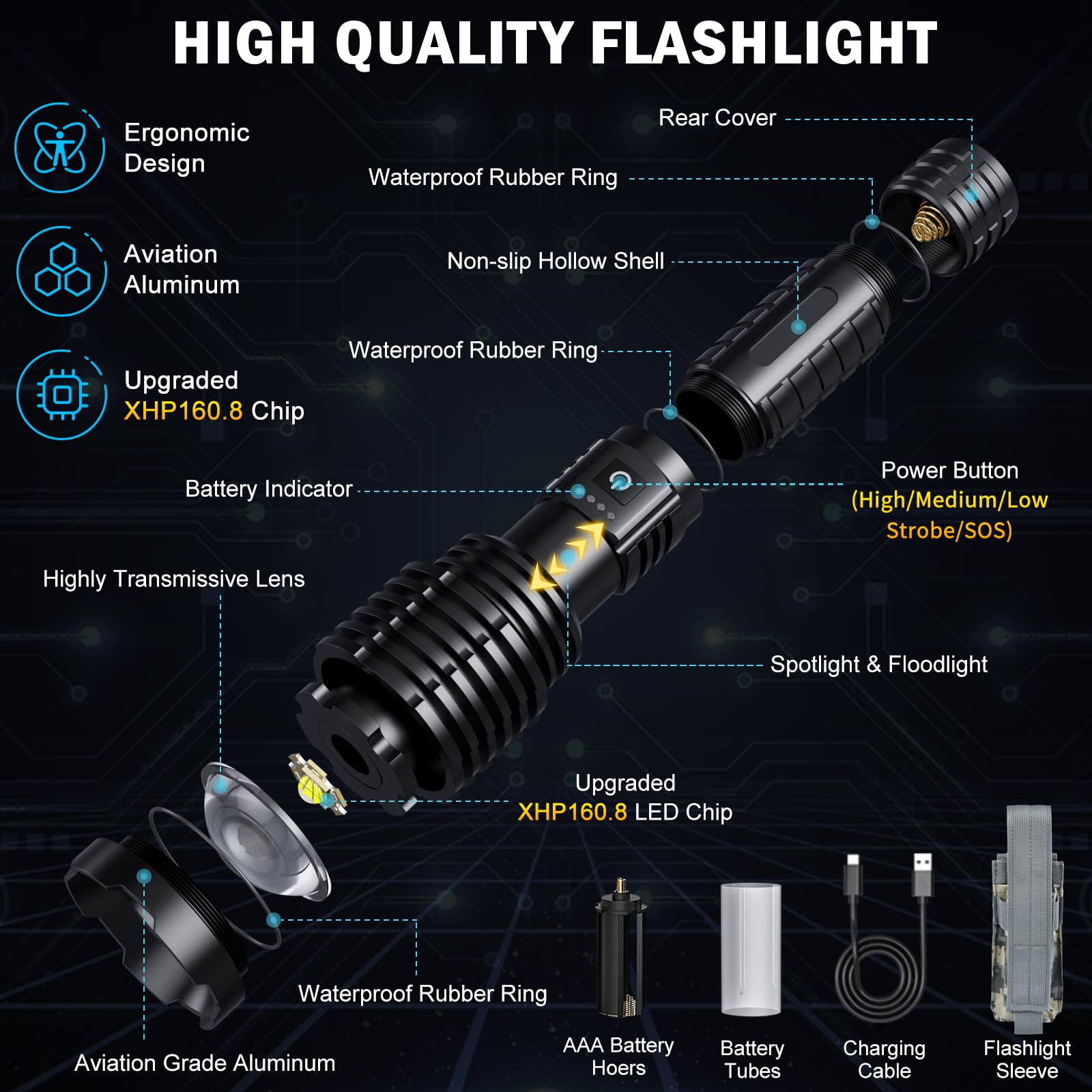 HIGH QUALITY FLASHLIGHT

Ergonomic Design

Aviation Aluminum

Upgraded XHP160.8 Chip

Rear Cover

Waterproof Rubber Ring

Non-slip Hollow Shell

Waterproof Rubber Ring

Battery Indicator

Power Button (High/Medium/Low Strobe/SOS)

Highly Transmissive Lens

Spotlight & Floodlight

Upgraded XHP160.8 LED Chip

Waterproof Rubber Ring

Aviation Grade Aluminum

AAA Battery Hoers

Battery Tubes

Charging Cable

Flashlight Sleeve