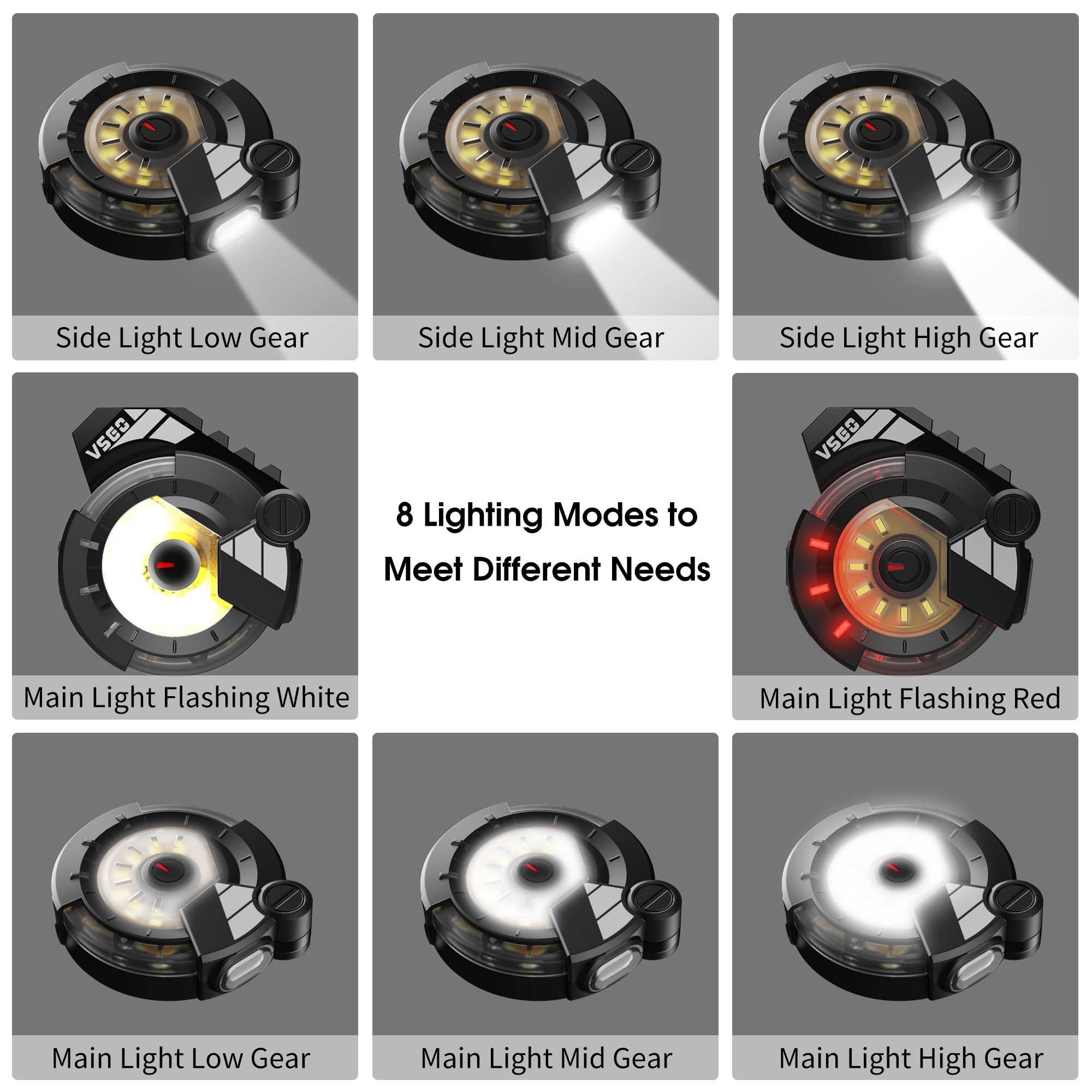 Side Light Low Gear

Side Light Mid Gear

Side Light High Gear

VSGO

Main Light Flashing White

8 Lighting Modes to Meet Different Needs

VSGO

Main Light Flashing Red

Main Light Low Gear

Main Light Mid Gear

Main Light High Gear