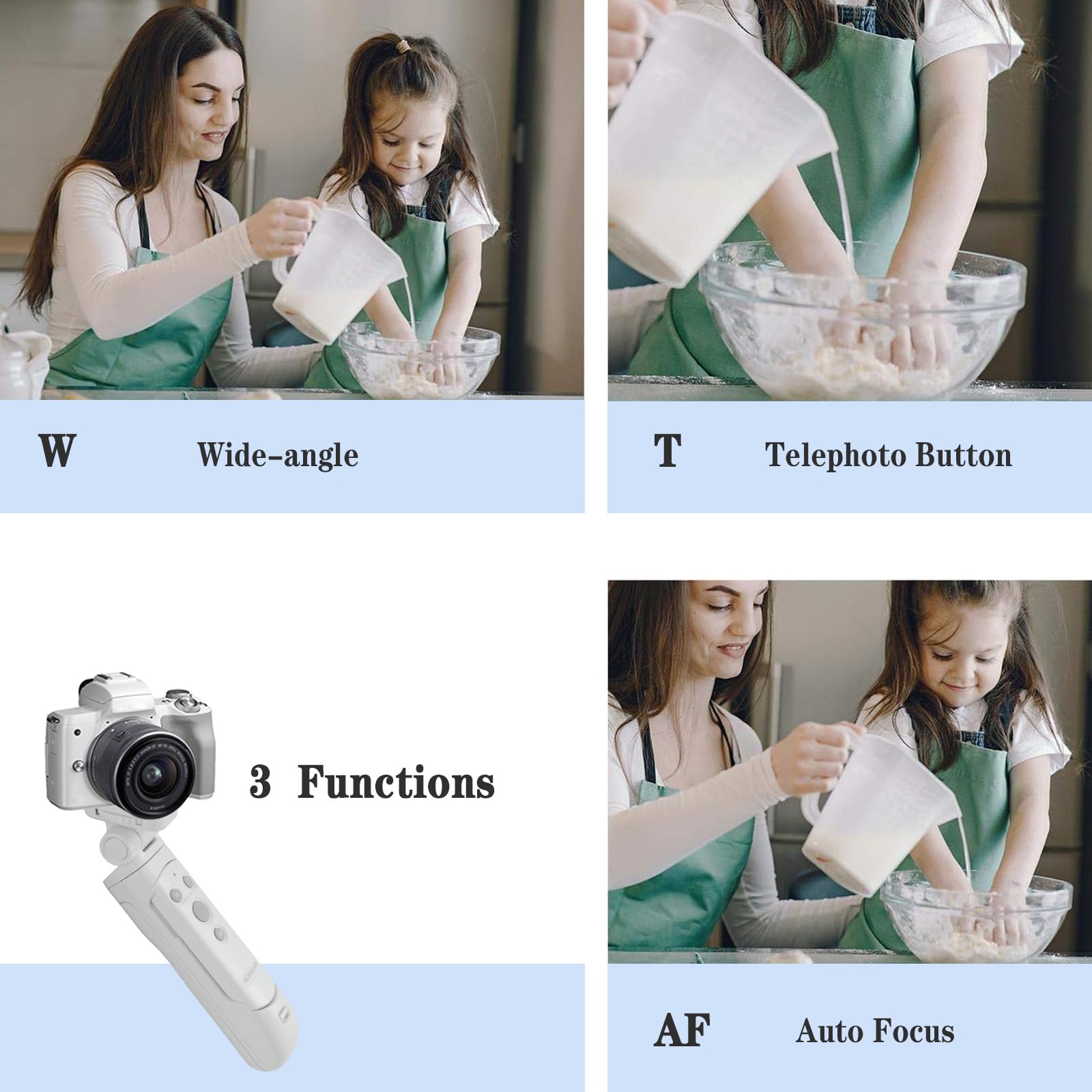 W Wide-angle

T Telephoto Button

3 Functions

AF Auto Focus