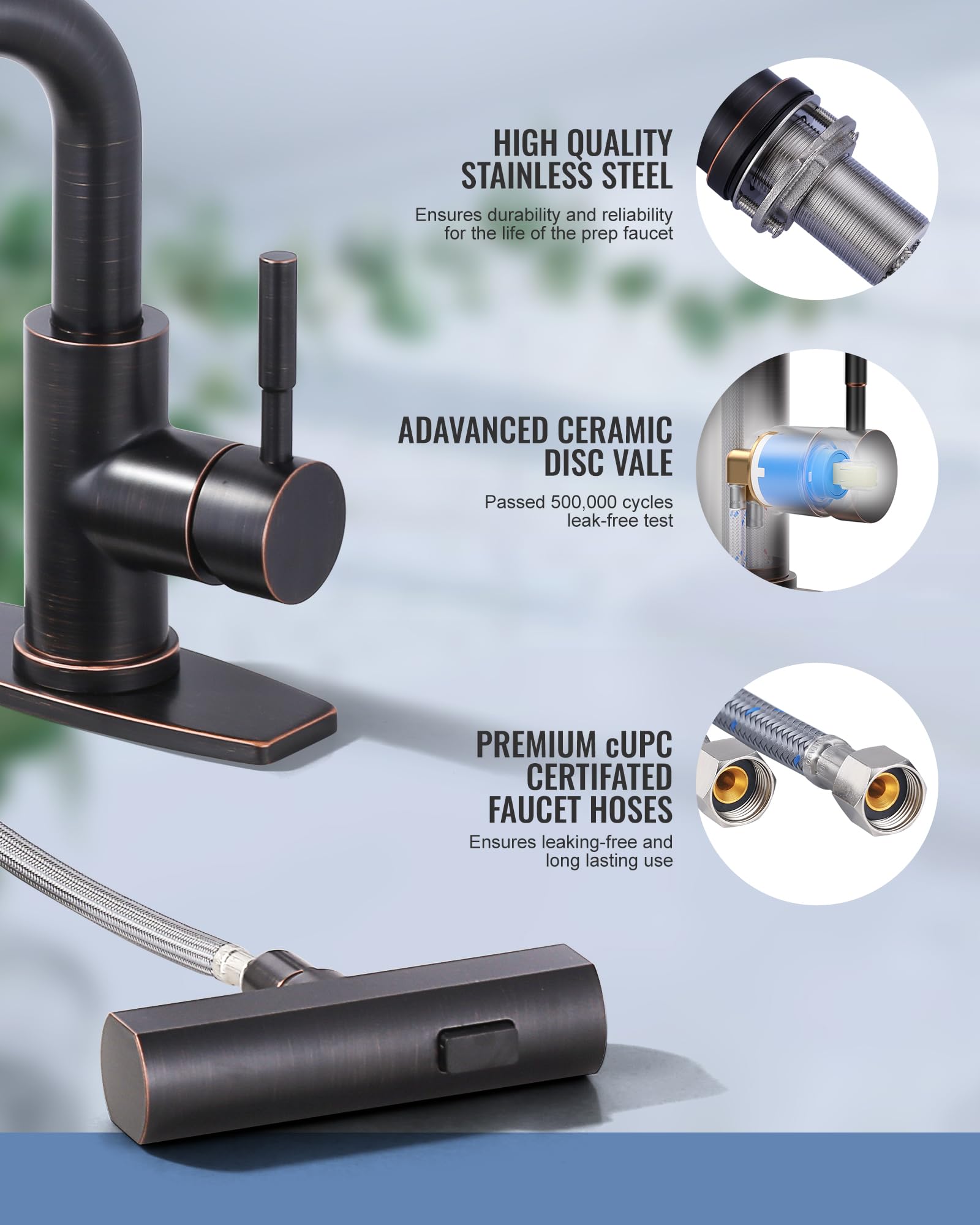 HIGH QUALITY STAINLESS STEEL

Ensures durability and reliability for the life of the prep faucet

ADAVANCED CERAMIC DISC VALE

Passed 500,000 cycles leak-free test

PREMIUM cUPC CERTIFATED FAUCET HOSES

Ensures leaking-free and long lasting use