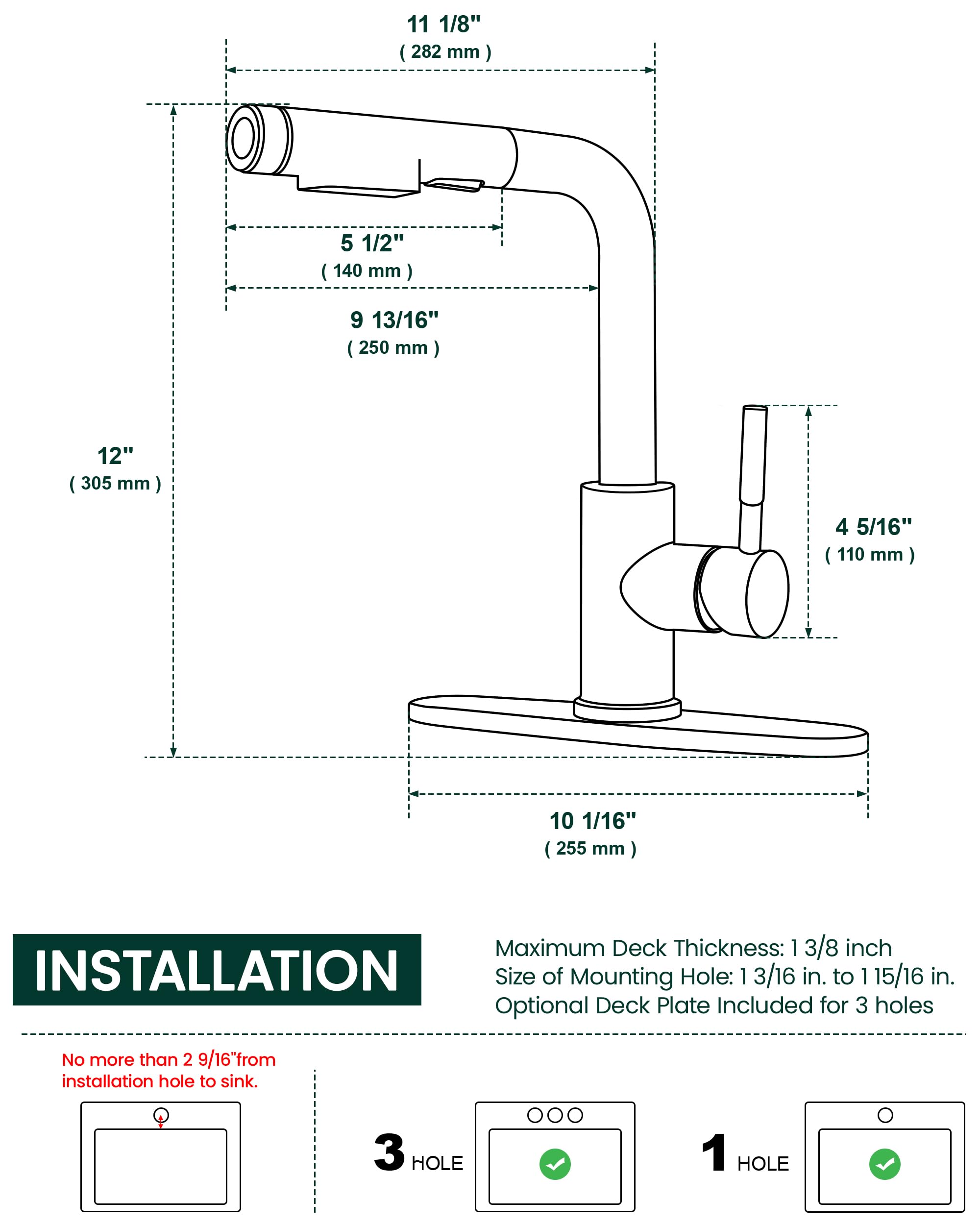 11 1/8"
( 282 mm )

5 1/2"
( 140 mm )

9 13/16"
( 250 mm )

12"
( 305 mm )

4 5/16"
( 110 mm )

10 1/16"
( 255 mm )

INSTALLATION

Maximum Deck Thickness: 1 3/8 inch
Size of Mounting Hole: 1 3/16 in. to 1 15/16 in.
Optional Deck Plate Included for 3 holes

No more than 2 9/16"from installation hole to sink.

3 HOLE

1 HOLE