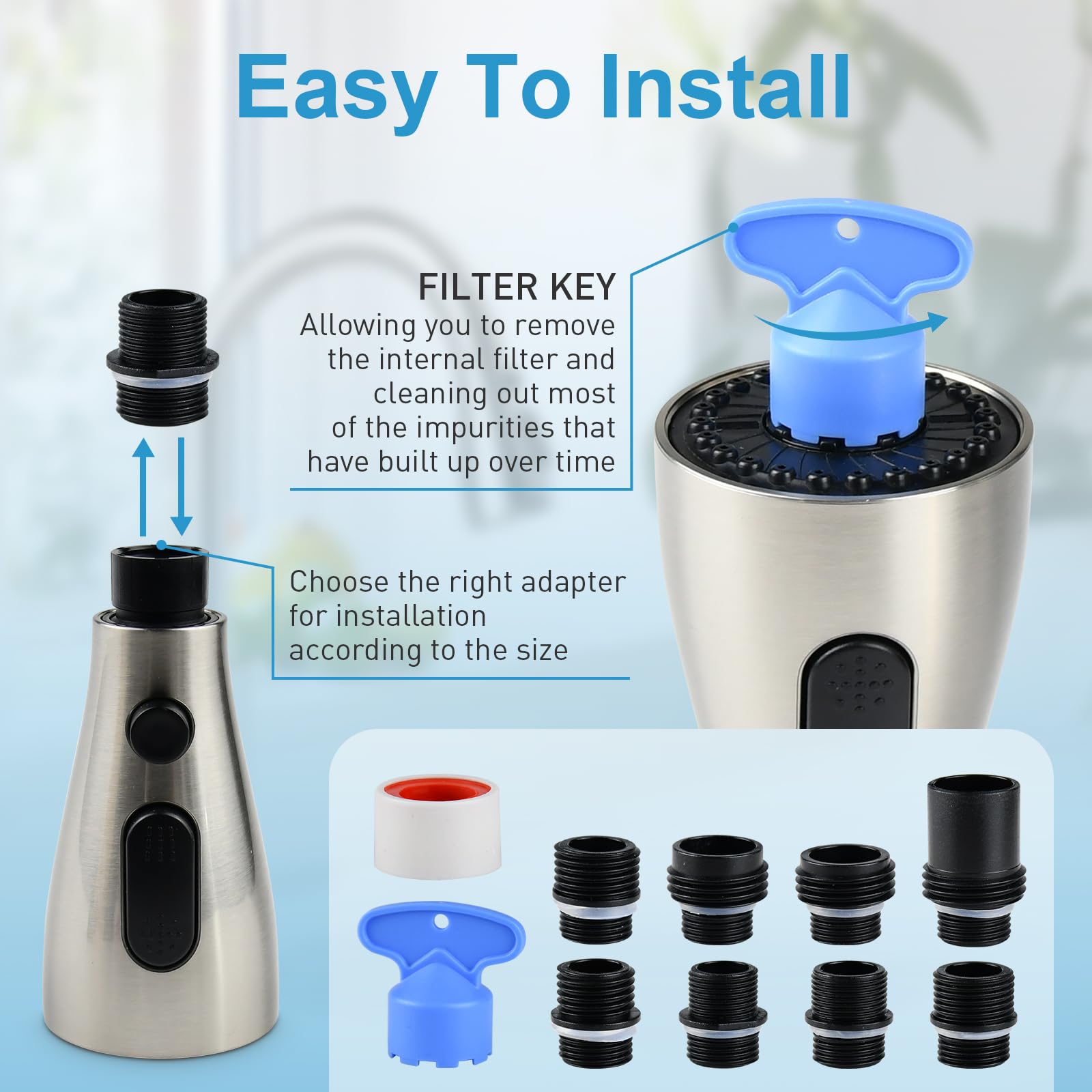 Easy To Install

FILTER KEY
Allowing you to remove the internal filter and cleaning out most of the impurities that have built up over time

Choose the right adapter for installation according to the size