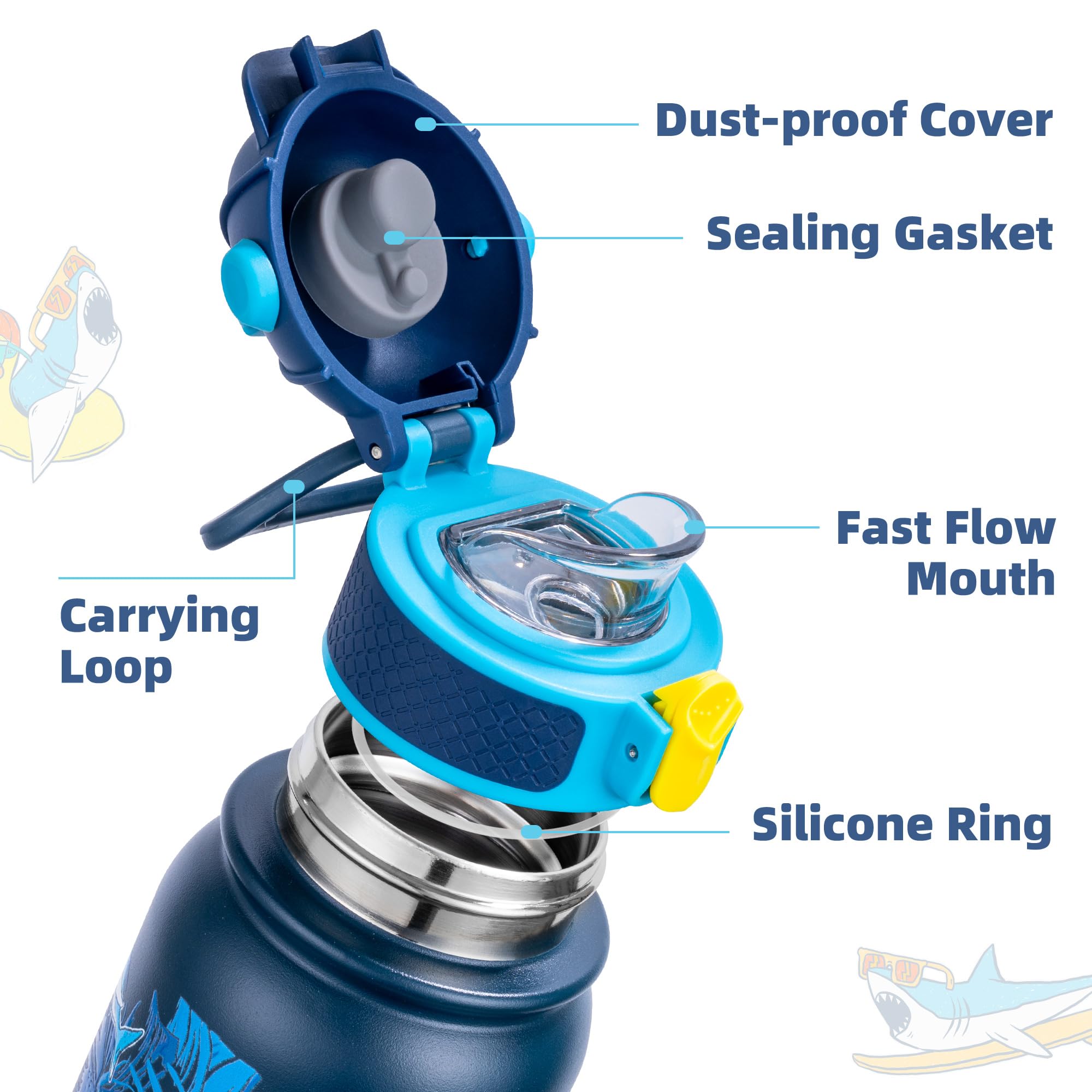 Dust-proof Cover

Sealing Gasket

Fast Flow Mouth

Carrying Loop

Silicone Ring