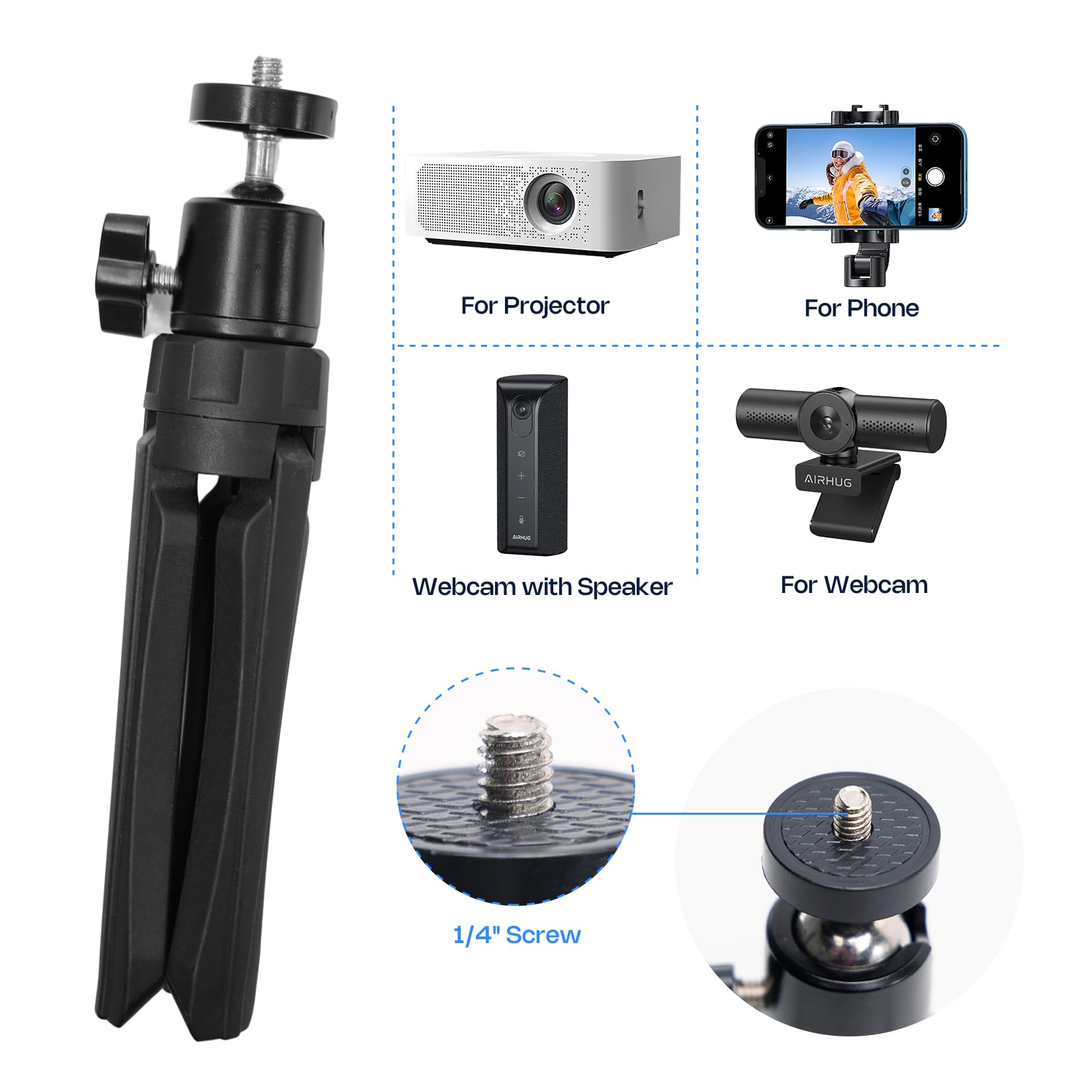 For Projector

For Phone

AIRHUG

Webcam with Speaker

AIRHUG

For Webcam

1/4" Screw